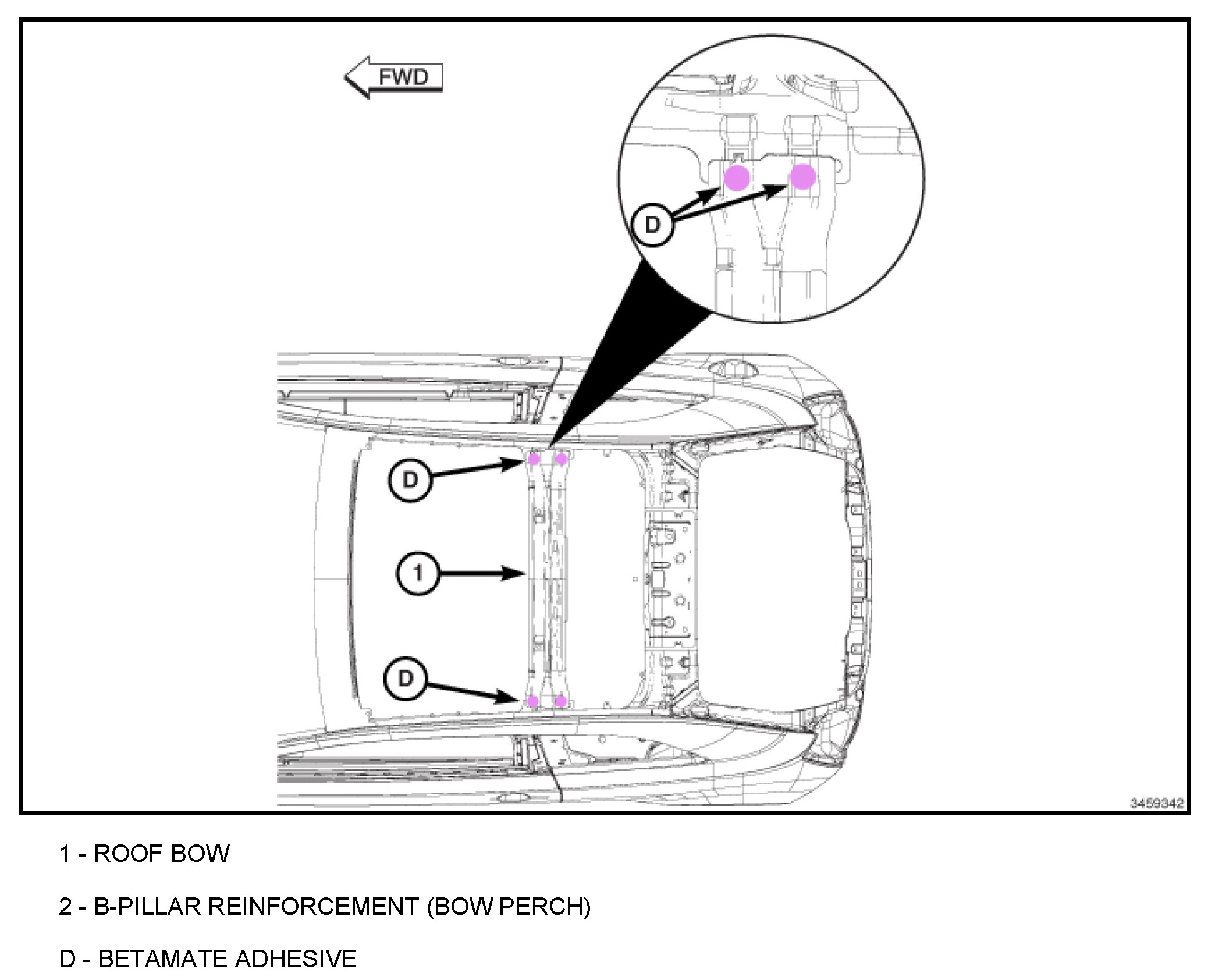 FWD

D

D

1

D

3459342

1 - ROOF BOW

2 - B-PILLAR REINFORCEMENT (BOW PERCH)

D - BETAMATE ADHESIVE