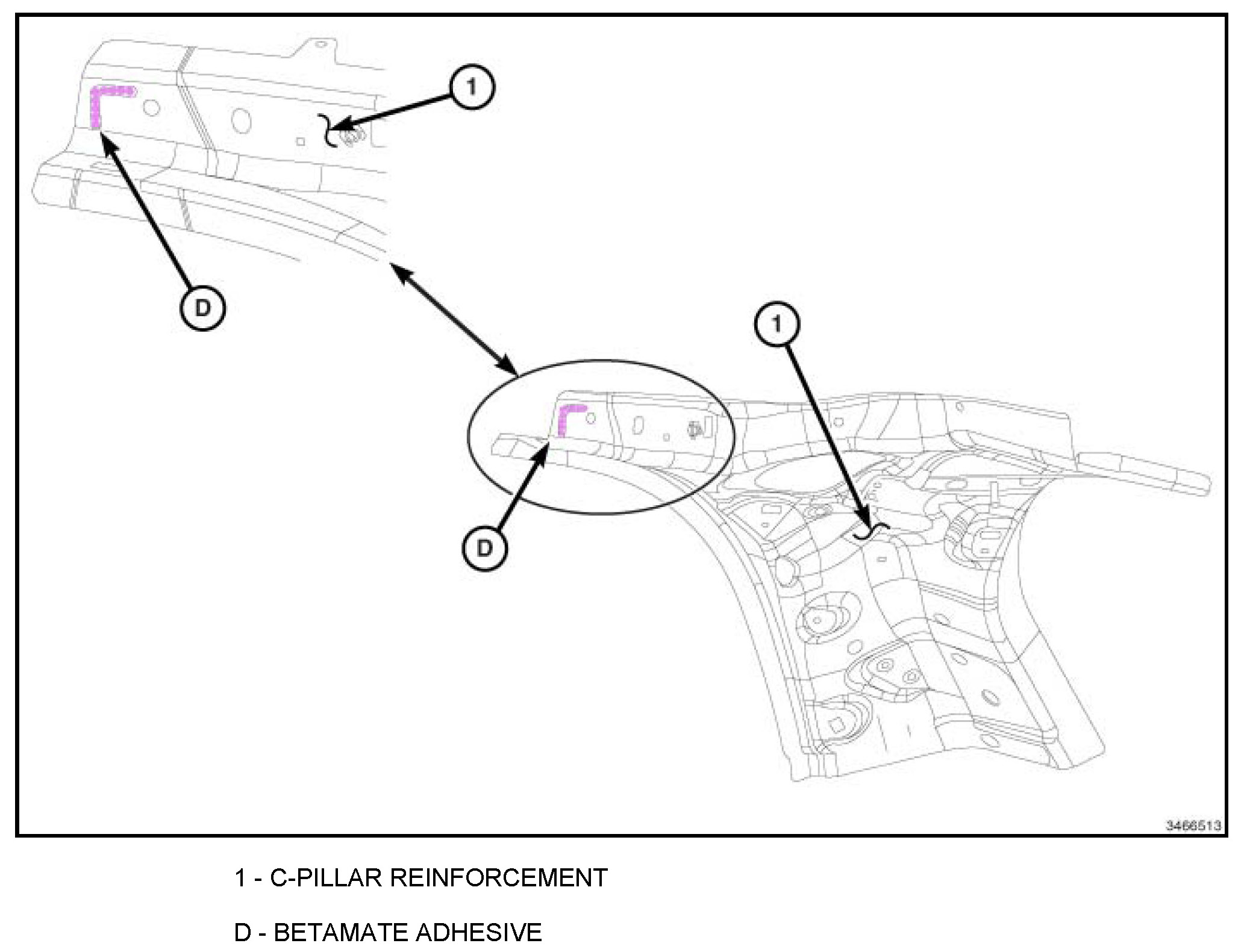 1

D

1

D

3466513

1 - C-PILLAR REINFORCEMENT

D - BETAMATE ADHESIVE