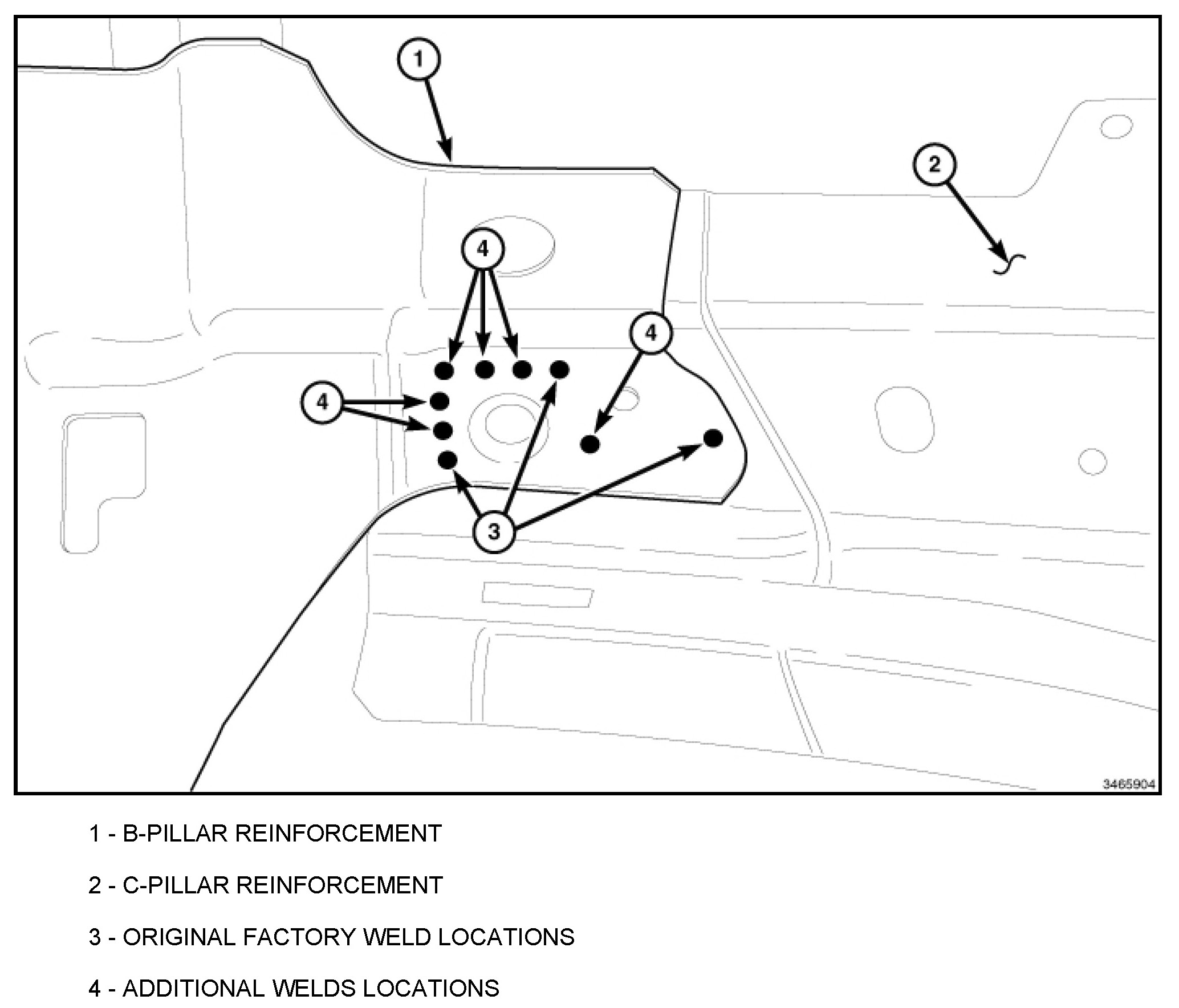 1

2

4

4

4

3

3465904

1 - B-PILLAR REINFORCEMENT

2 - C-PILLAR REINFORCEMENT

3 - ORIGINAL FACTORY WELD LOCATIONS

4 - ADDITIONAL WELDS LOCATIONS