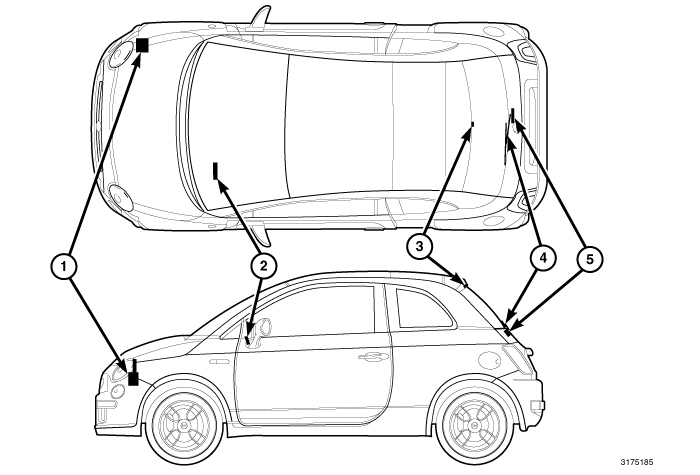 1
2
3
4
5
3175185