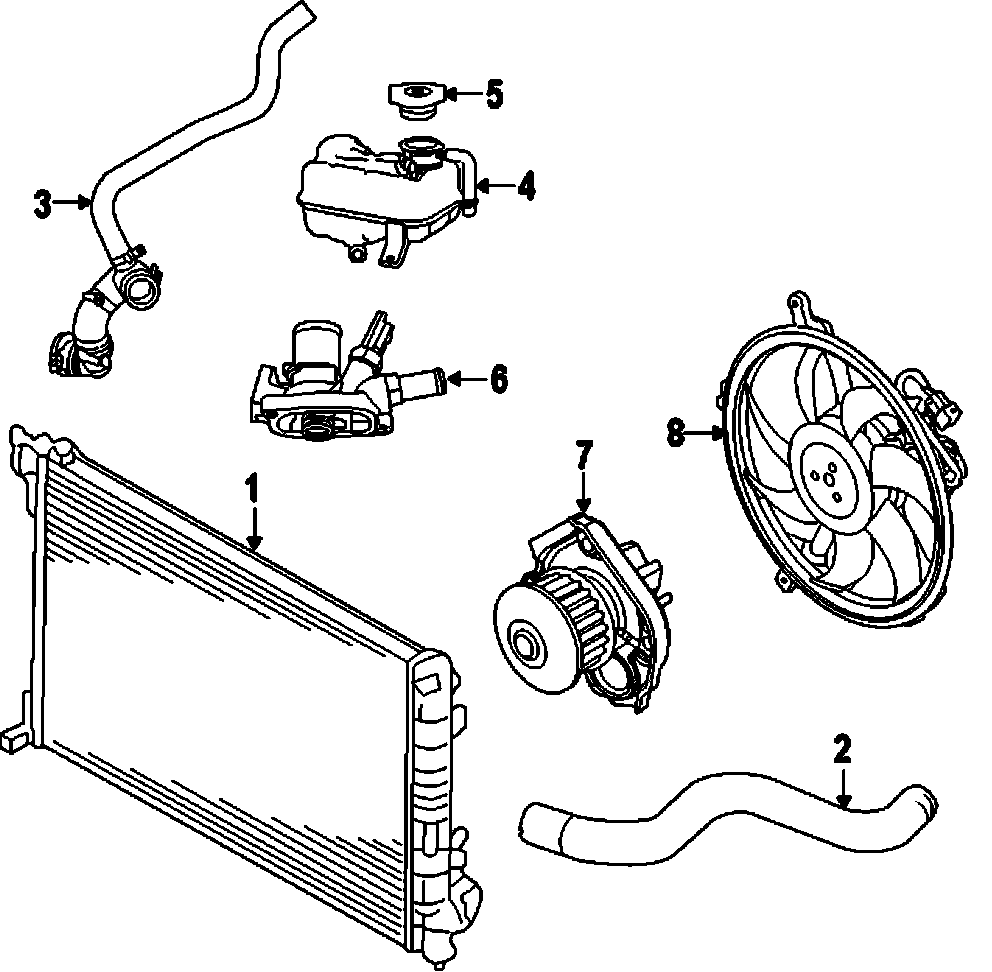 5
3
4
6
8
7
1
2