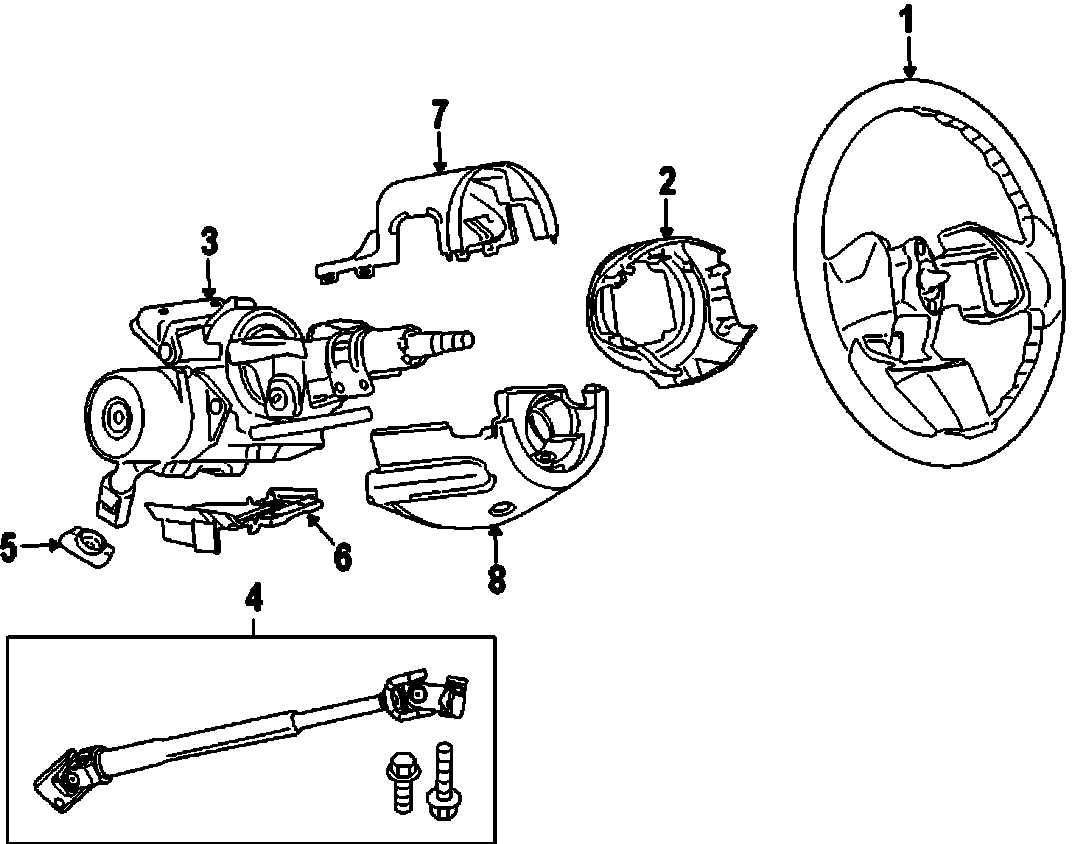 1
7
2
3
5
6
8
4