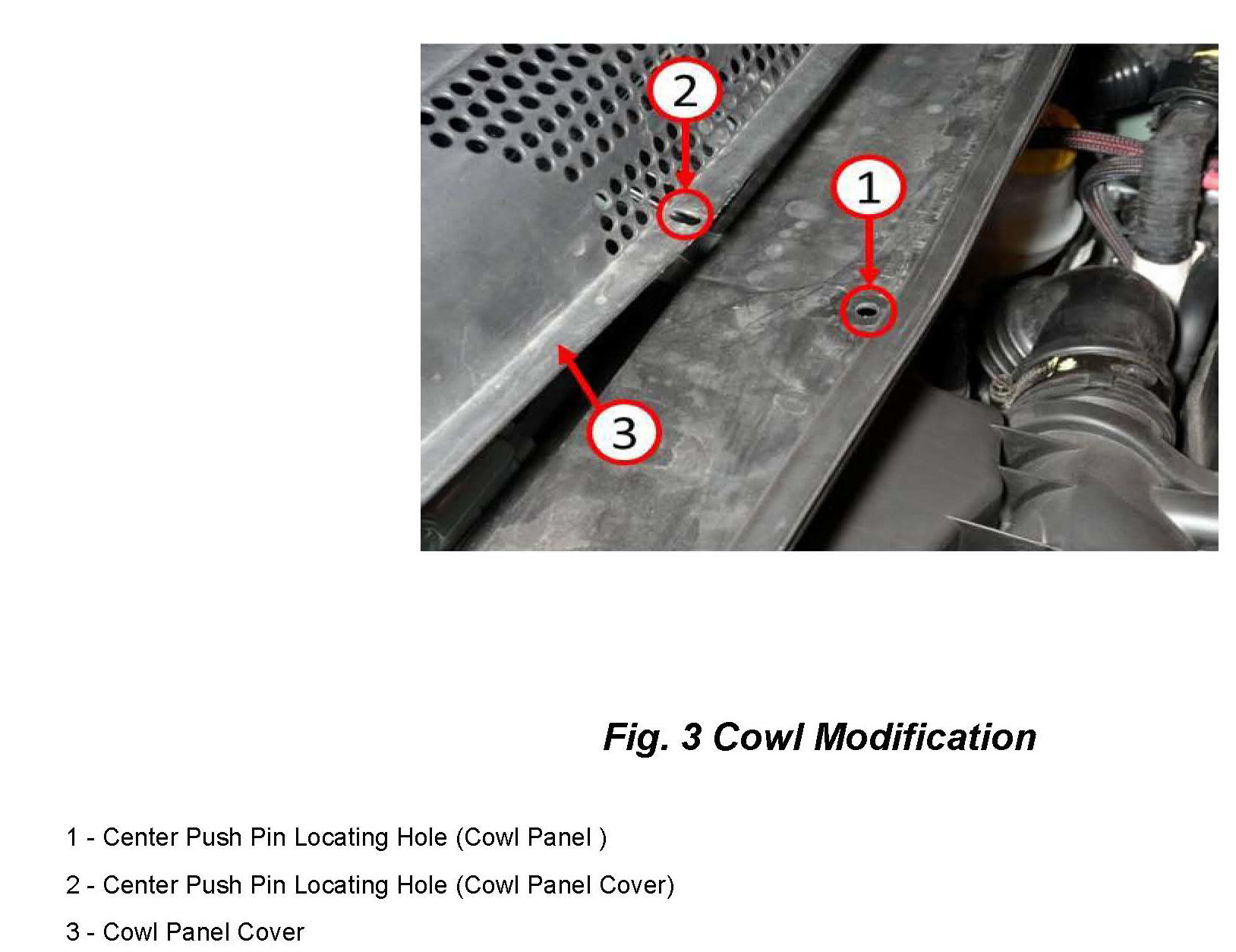 2

1

3

Fig. 3 Cowl Modification

1 - Center Push Pin Locating Hole (Cowl Panel )

2 - Center Push Pin Locating Hole (Cowl Panel Cover)

3 - Cowl Panel Cover