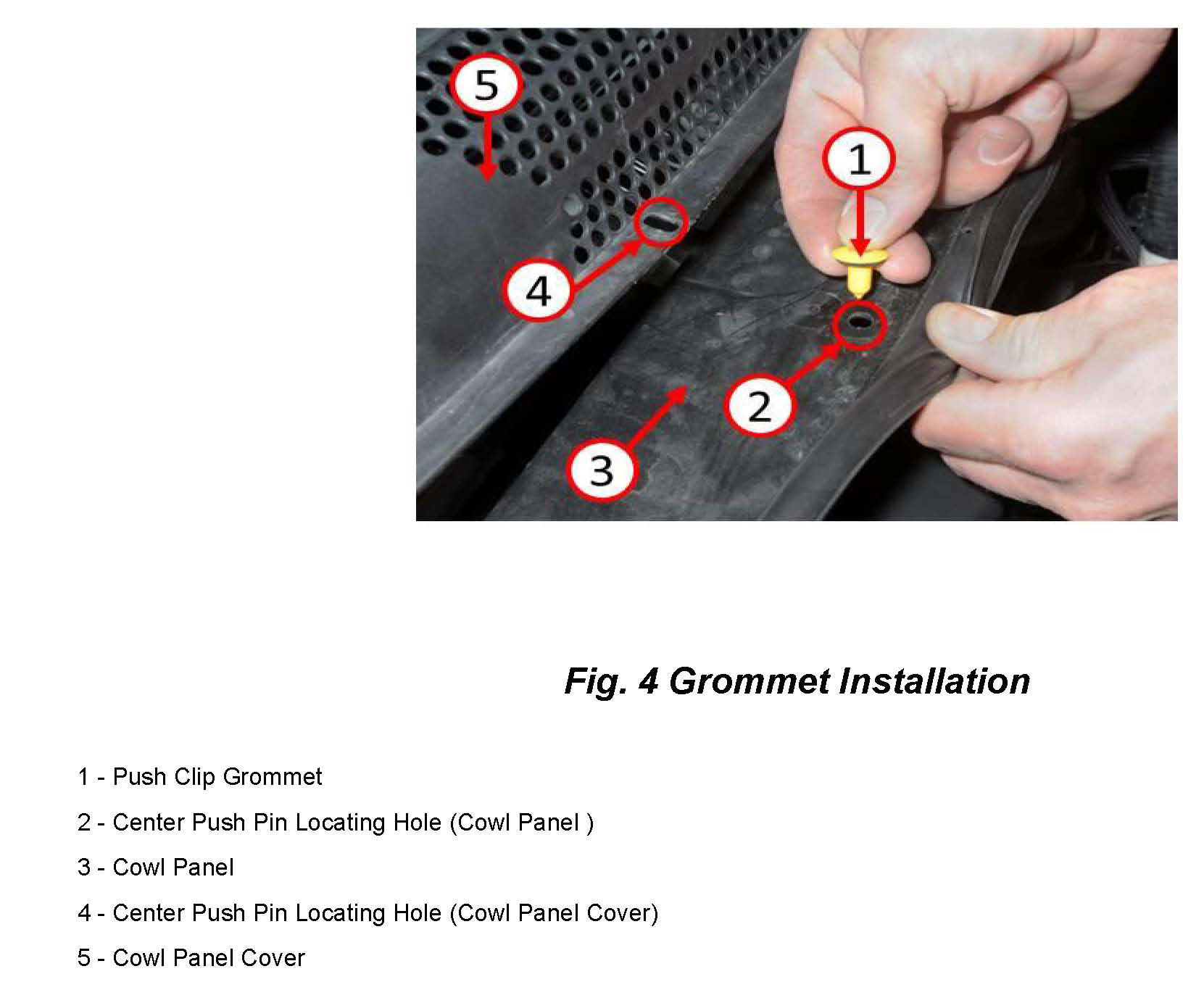 5

1

4

2

3

Fig. 4 Grommet Installation

1 - Push Clip Grommet

2 - Center Push Pin Locating Hole (Cowl Panel )

3 - Cowl Panel

4 - Center Push Pin Locating Hole (Cowl Panel Cover)

5 - Cowl Panel Cover