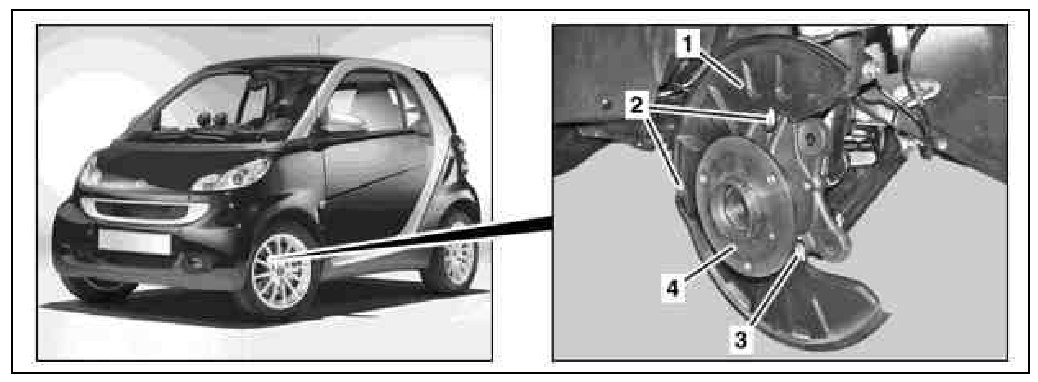 1
2
4
3