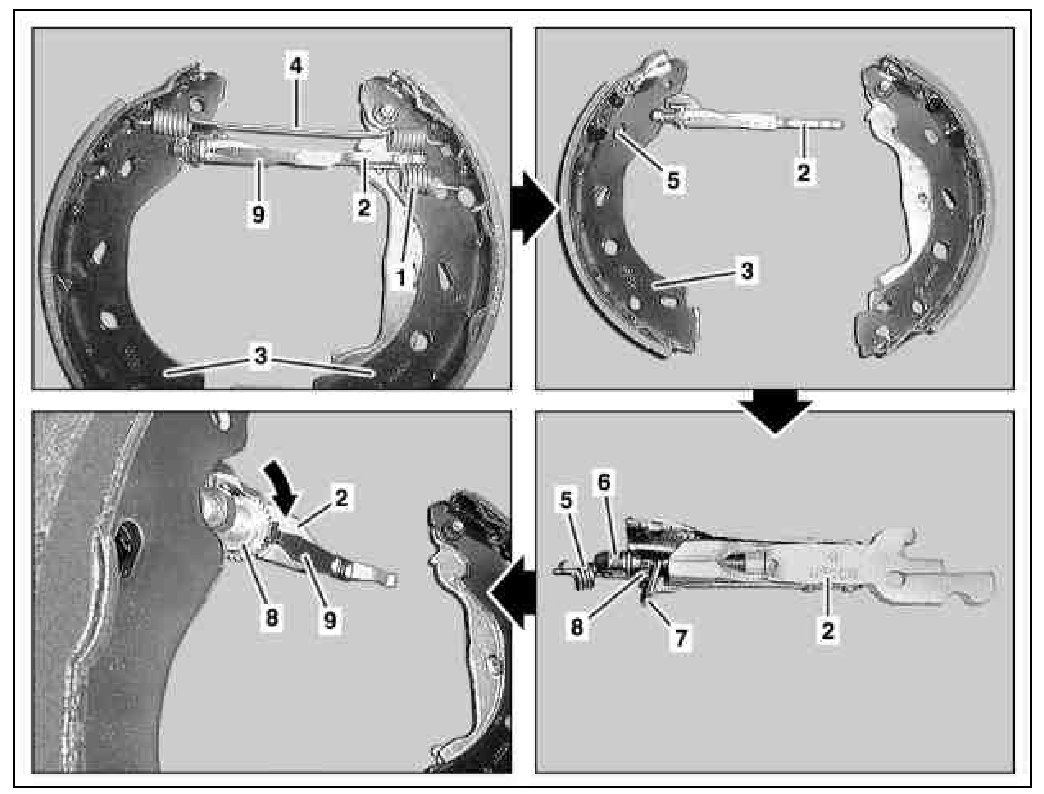 4
9
2
1
3
5
2
3
2
8
9
5
6
8
7
2