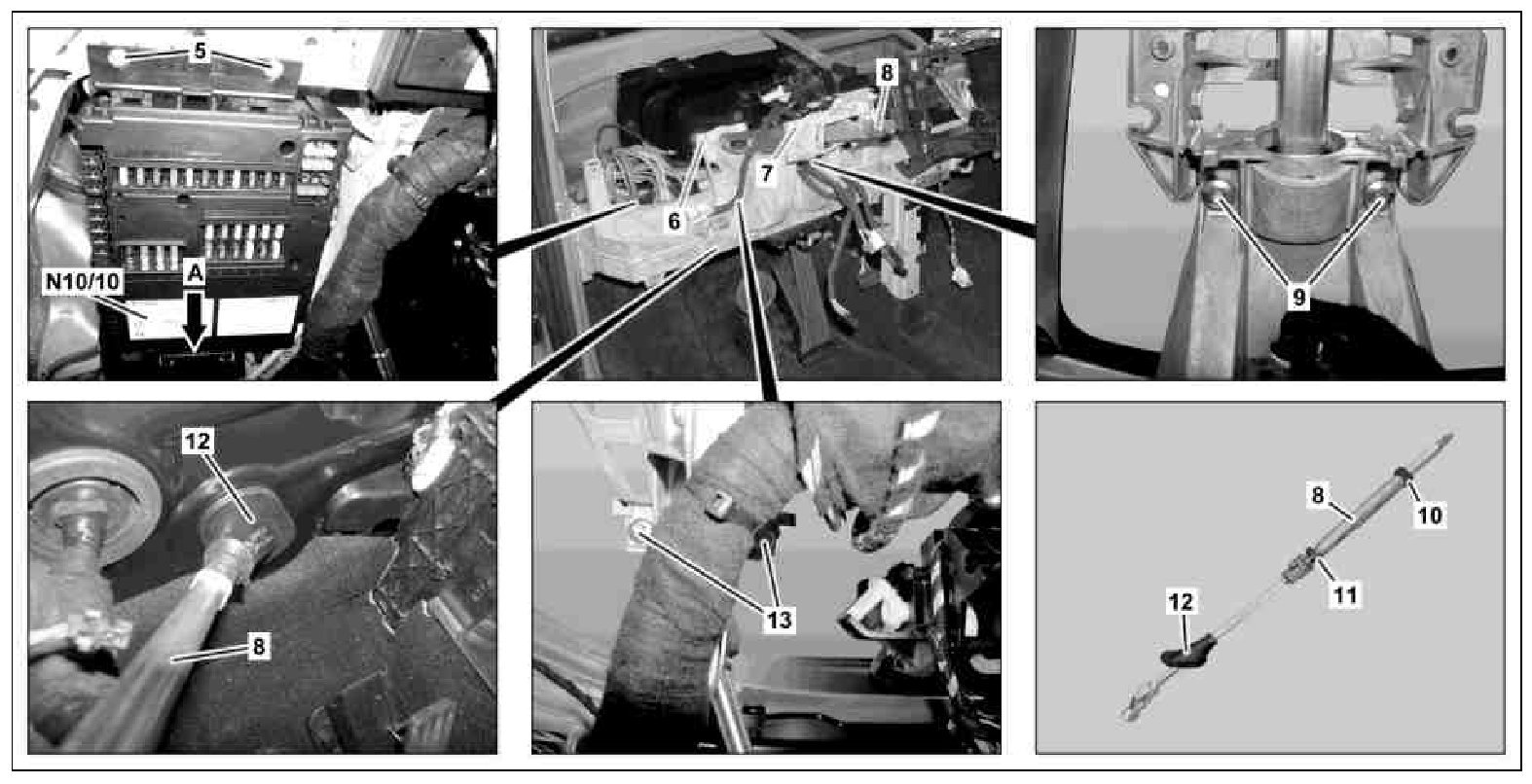 5

N10/10

A

8

7

6

9

12

8

13

8

10

11

12