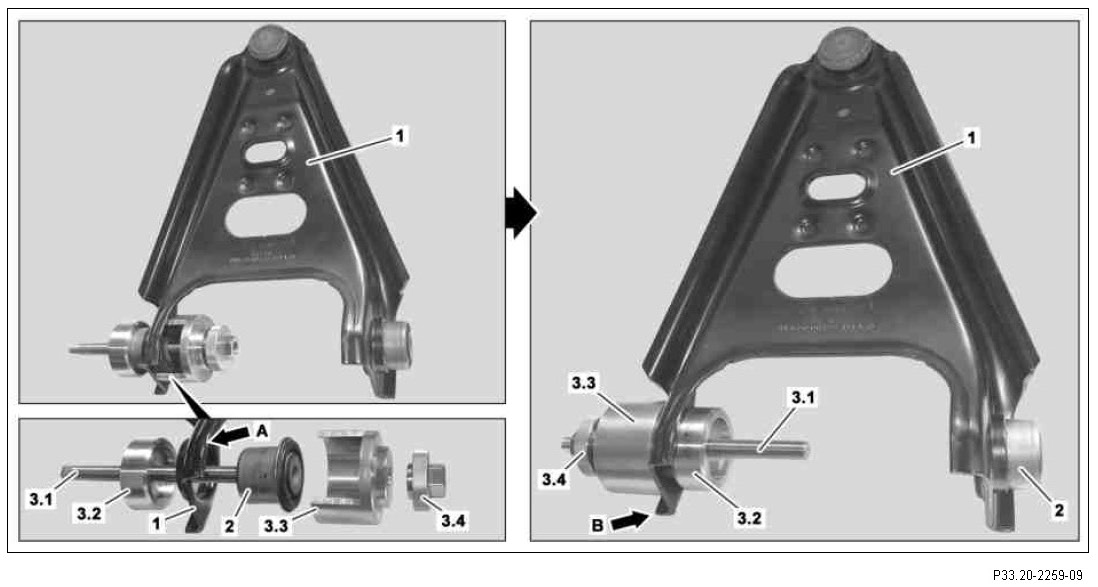 1
A
3.1
3.2
1
2
3.3
3.4
1
3.3
3.1
3.4
3.2
B
2
P33.20-2259-09