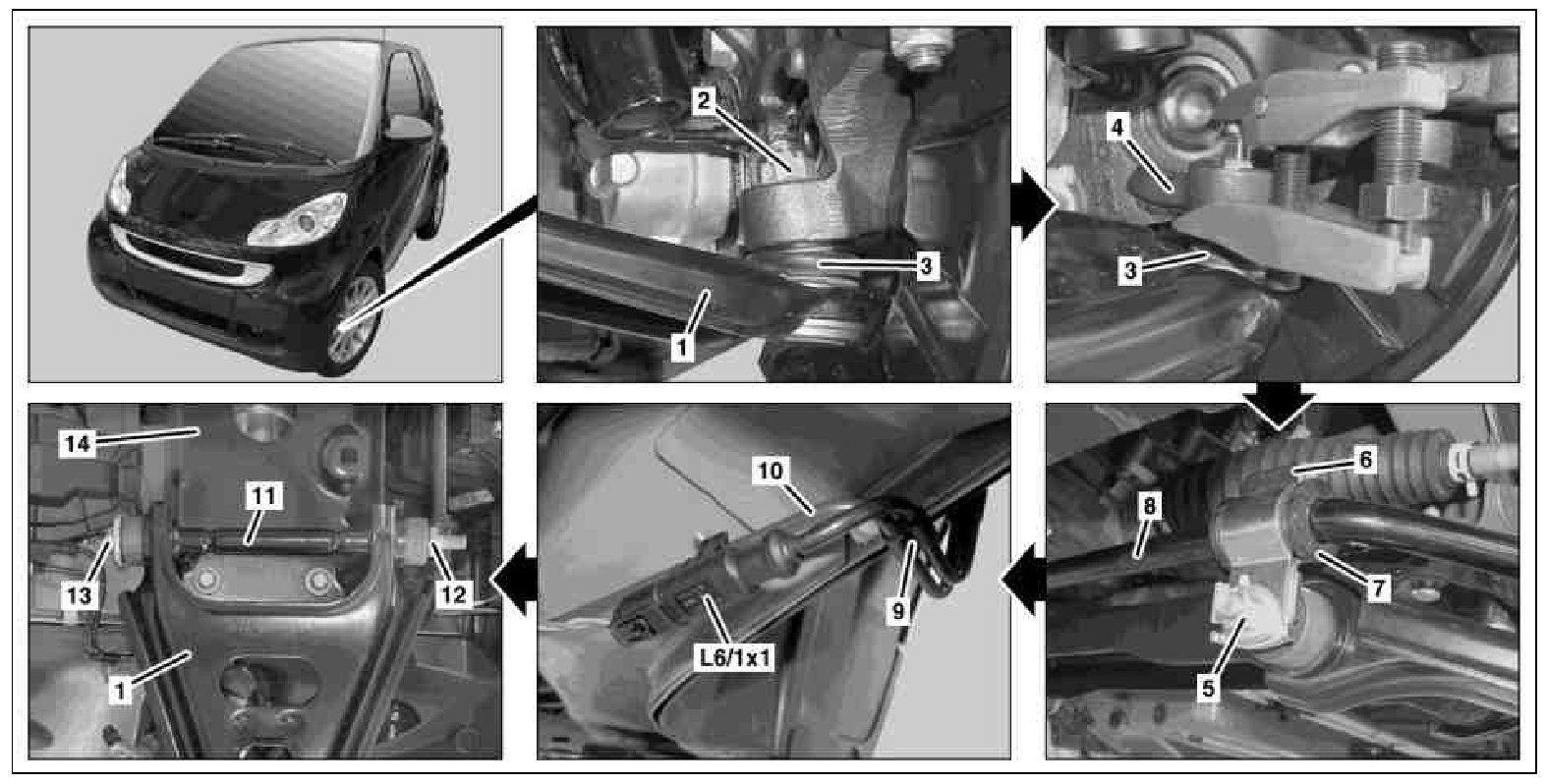 2
3
1
4
3
6
8
7
5
10
9
L6/1x1
14
11
13
12
1