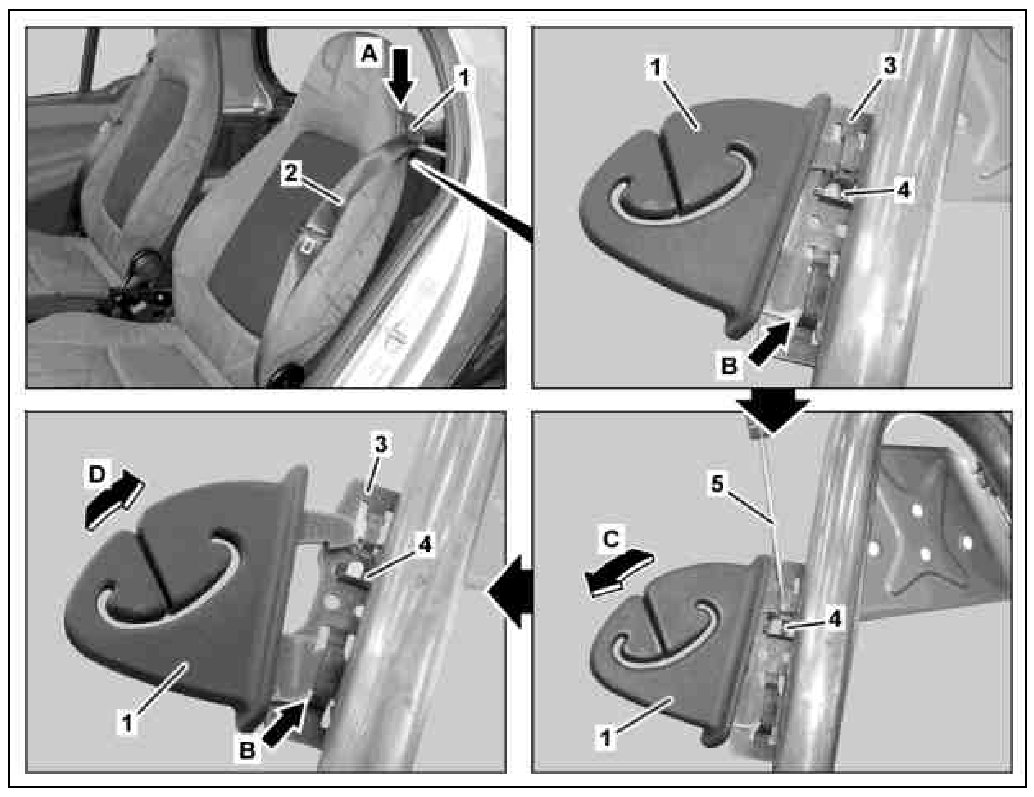 A
1
2
1
3
4
B
D
3
4
1
B
5
C
4
1