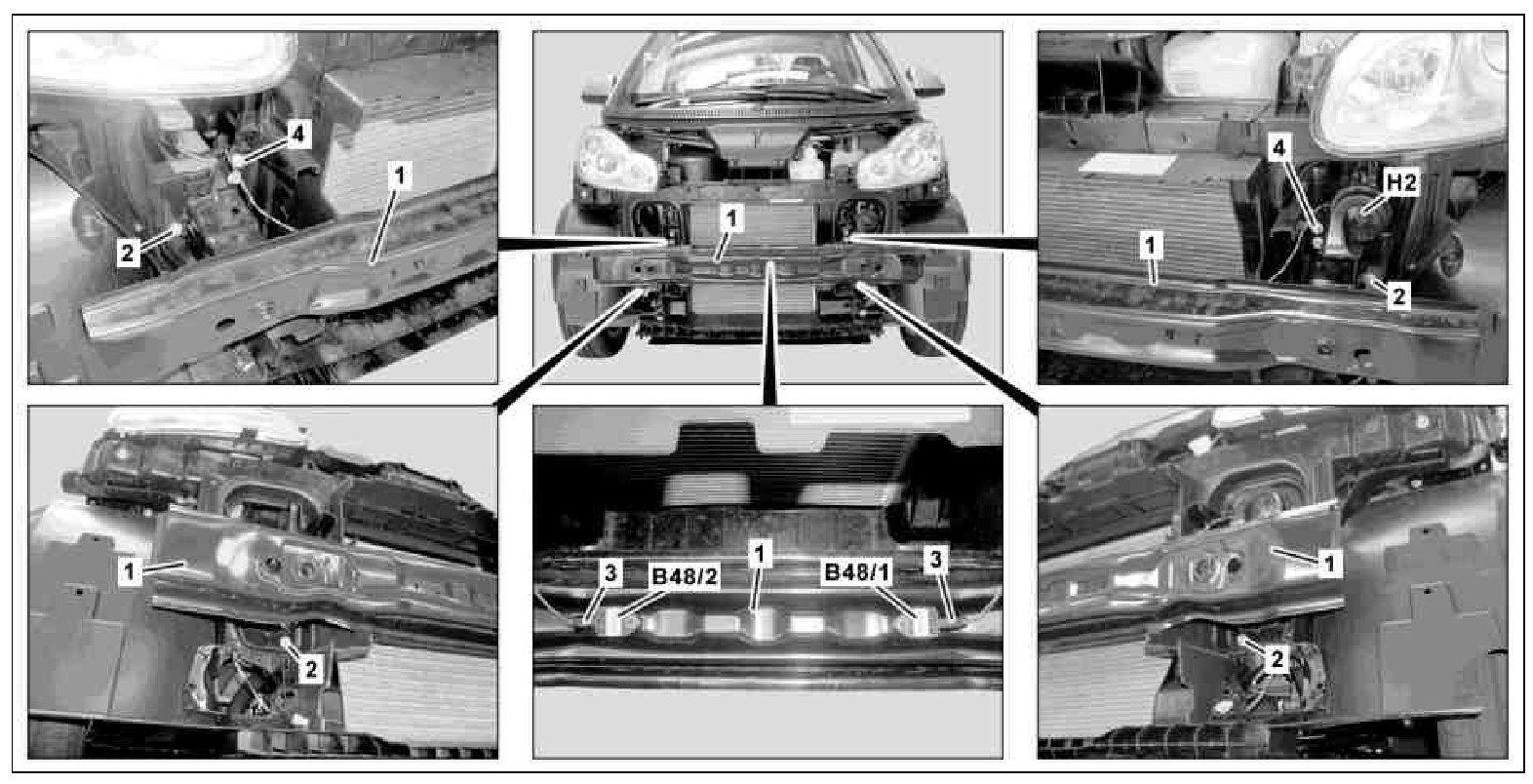 4
1
2
1
4
H2
1
2
1
2
3
B48/2
1
B48/1
3
1
2