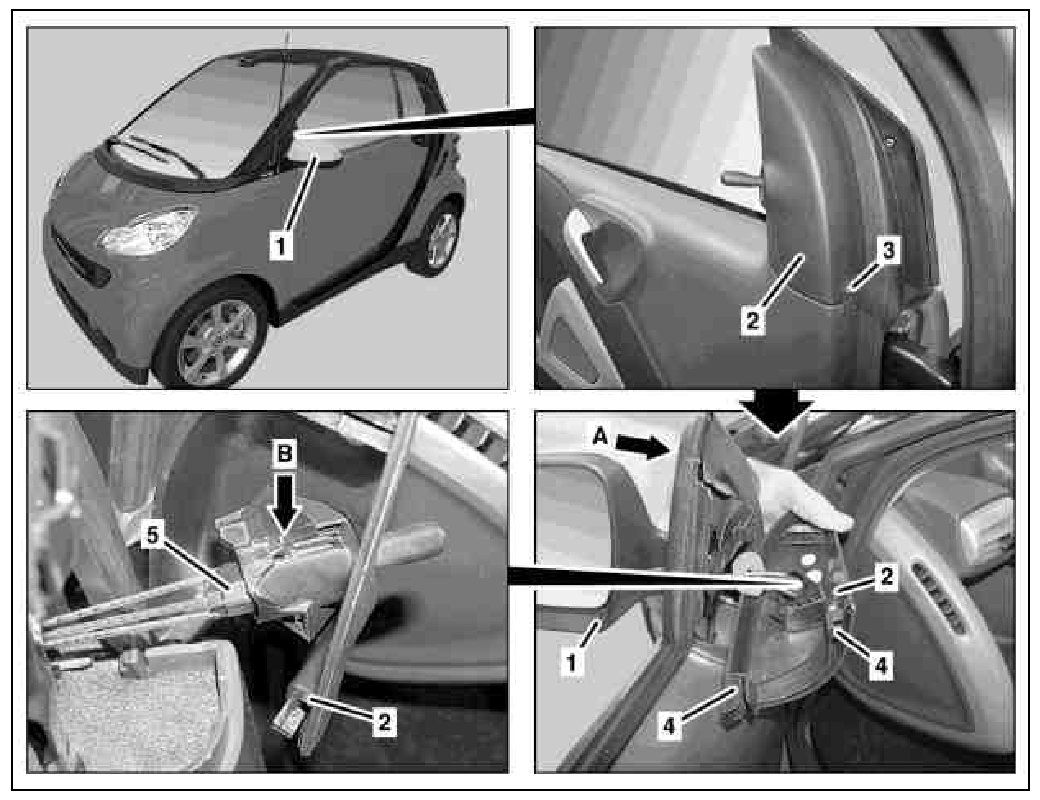 1
2
3
B
5
2
A
2
1
4
4