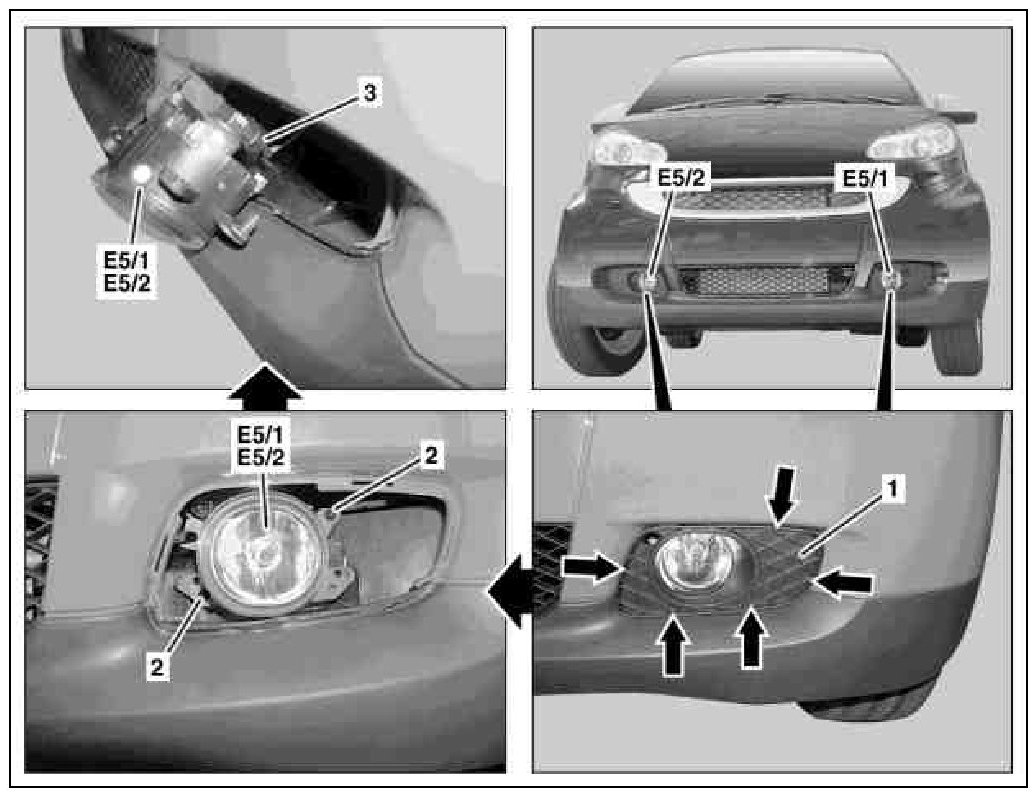 3
E5/1
E5/2

E5/2
E5/1

E5/1
E5/2
2
2

1