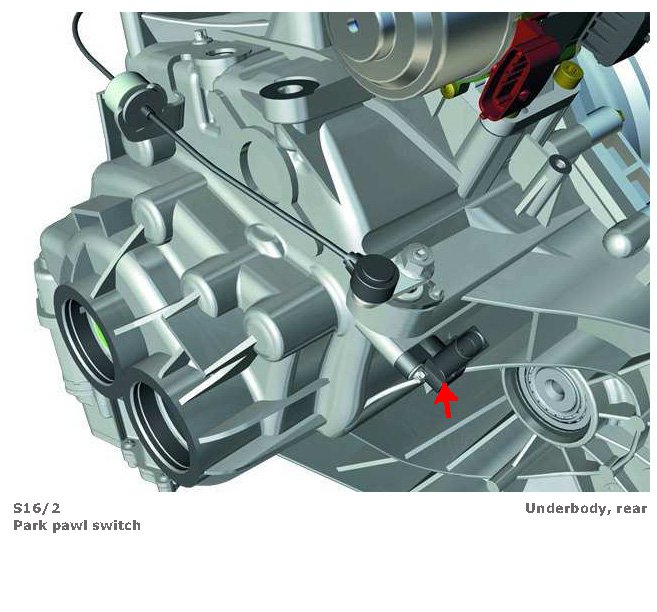 S16/2
Park pawl switch

Underbody, rear