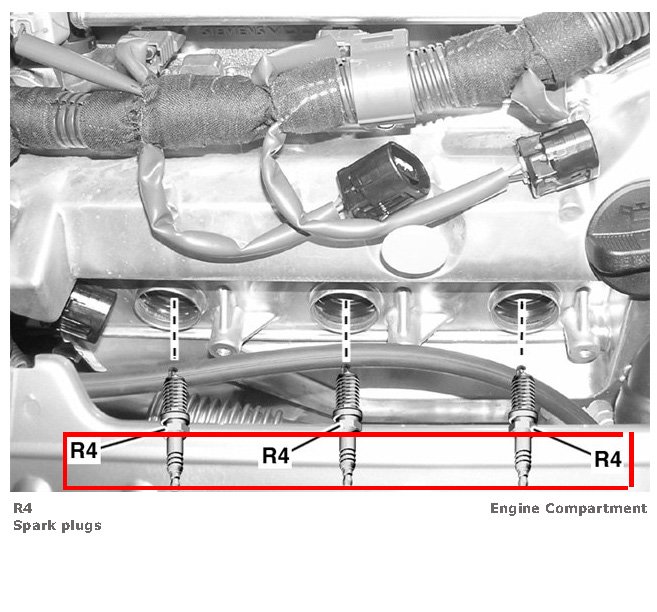 SIEMENS

R4

R4

R4

R4
Spark plugs

Engine Compartment