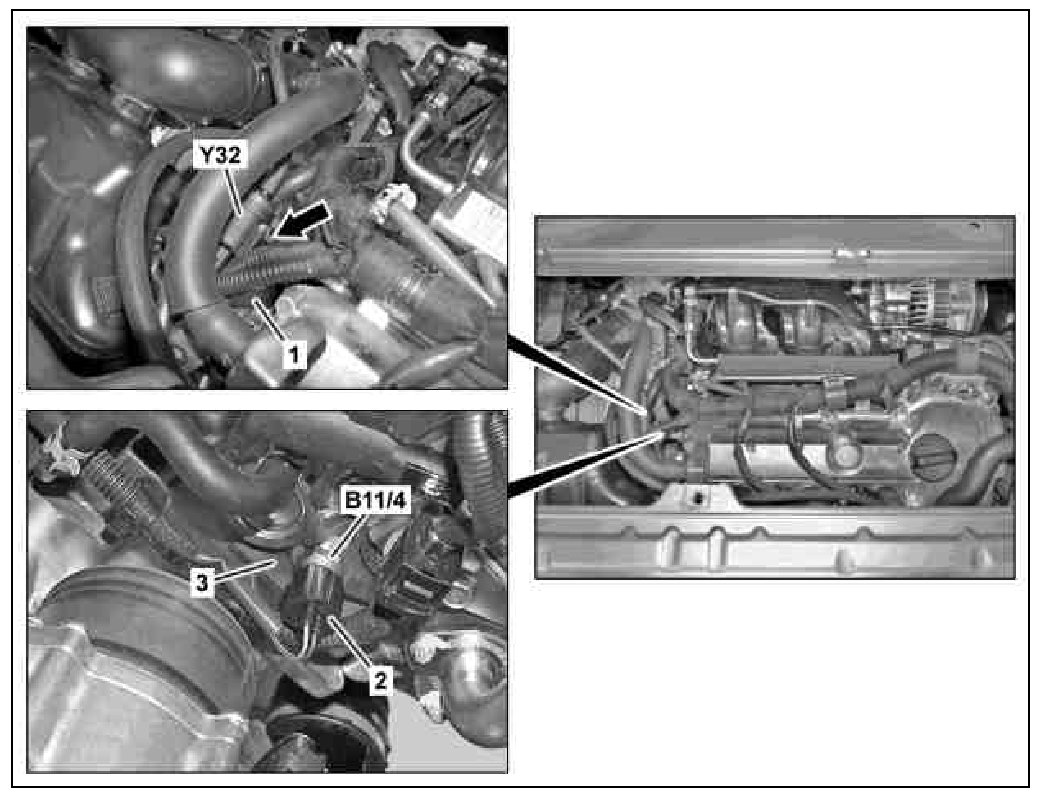 Y32

1

B11/4

3

2