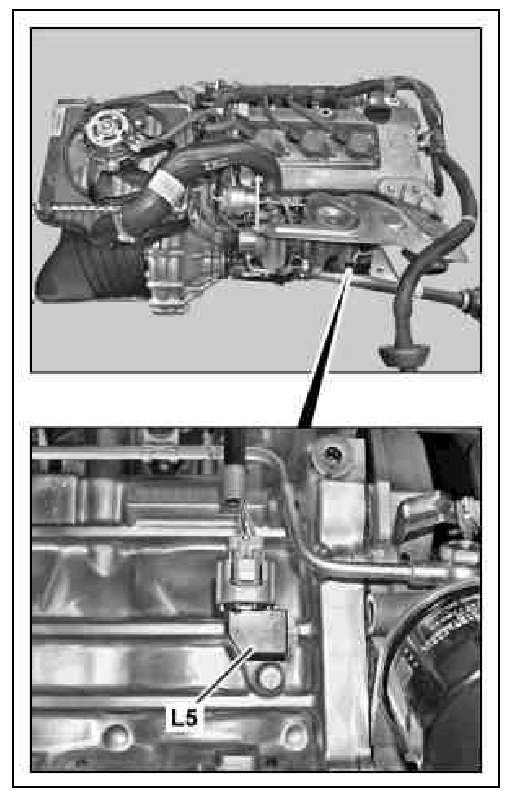 L5