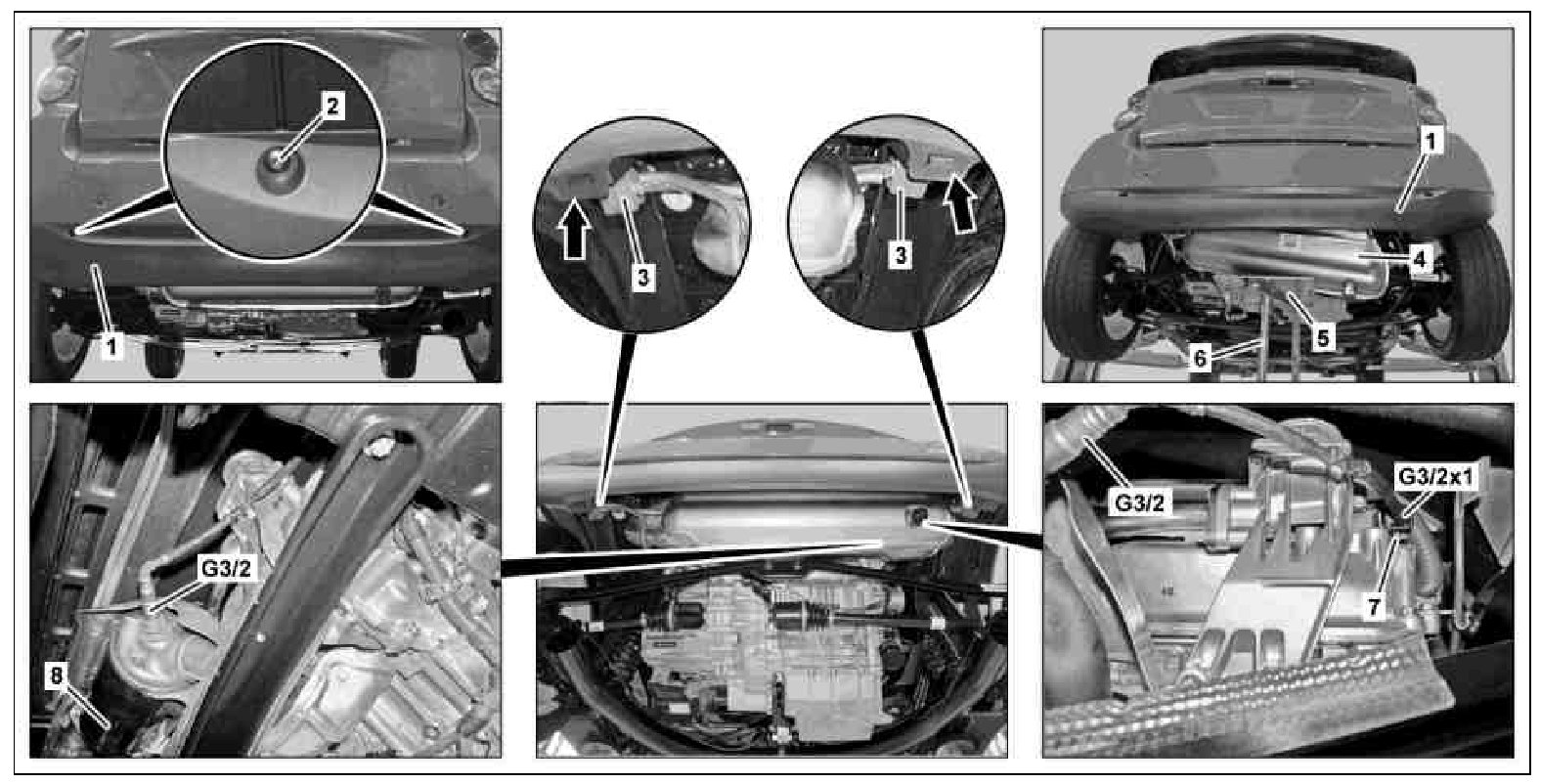 2
1
3
3
1
4
5
6
G3/2
8
G3/2
G3/2x1
7