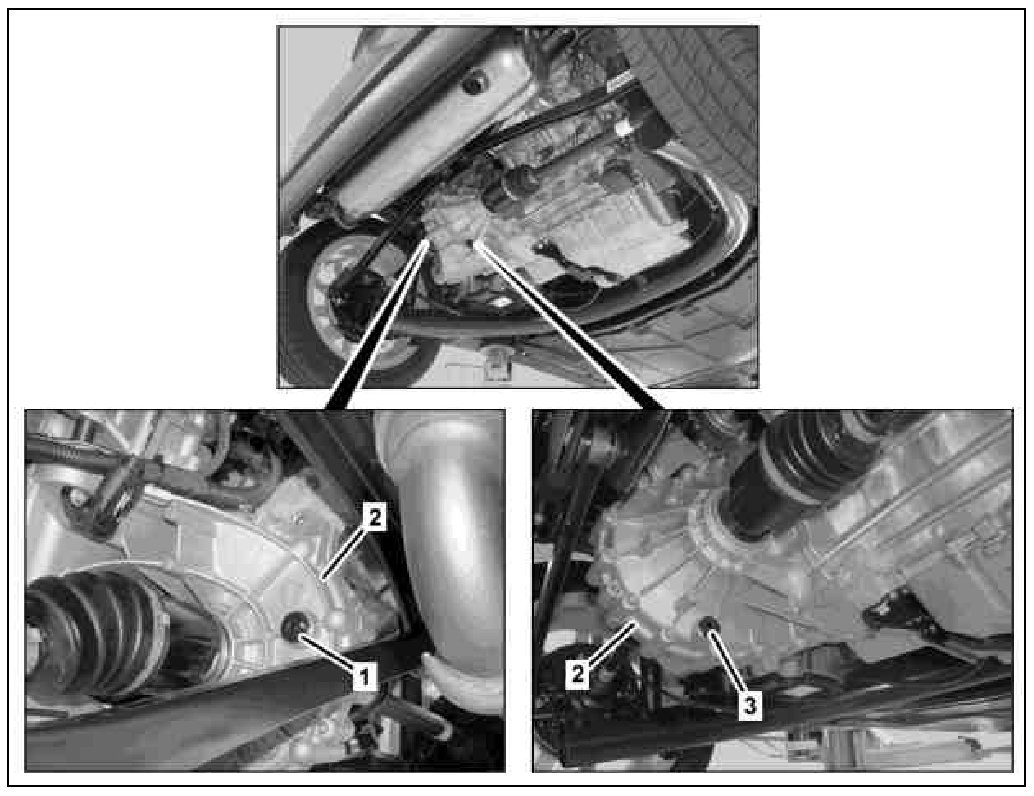 2
1
2
3