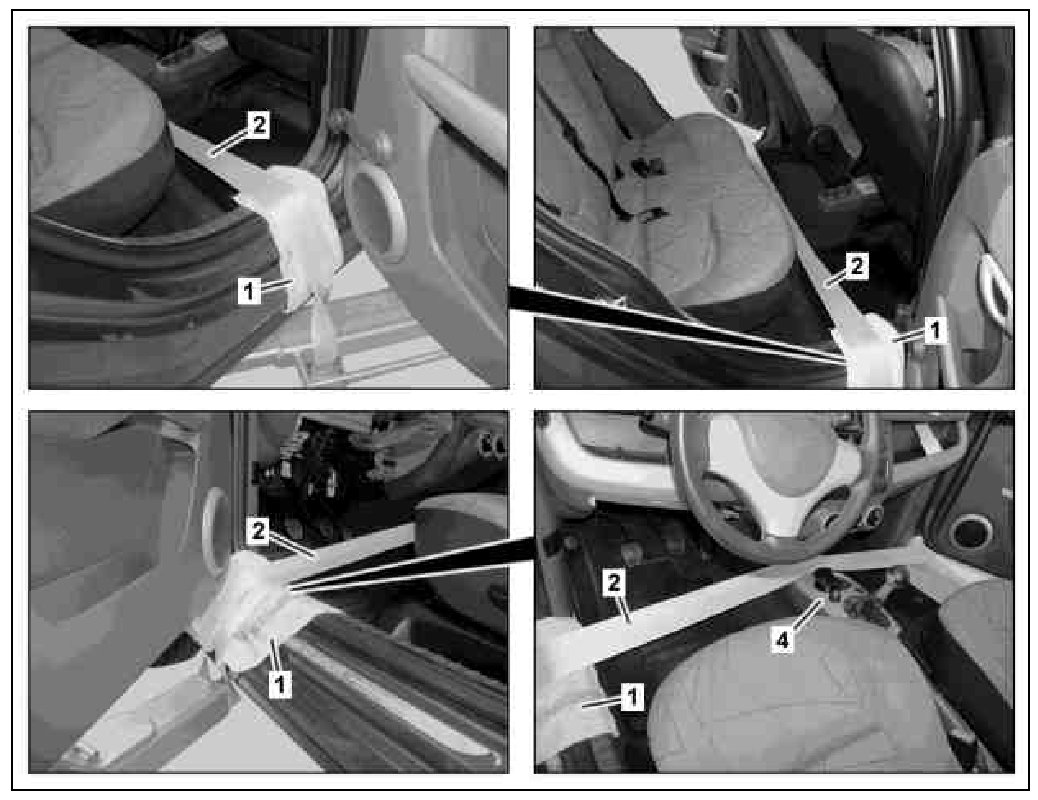 2
1
2
1
2
1
2
4
1