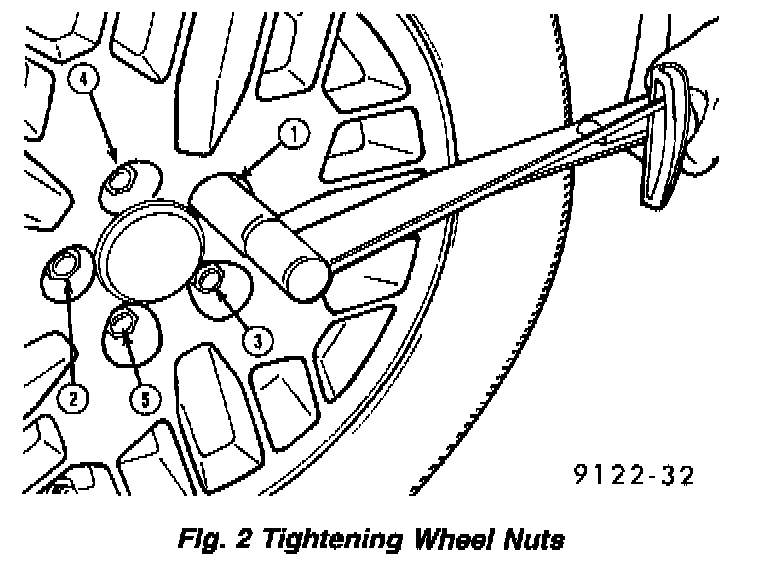 4

1

3

2

5

9122-32

Fig. 2 Tightening Wheel Nuts