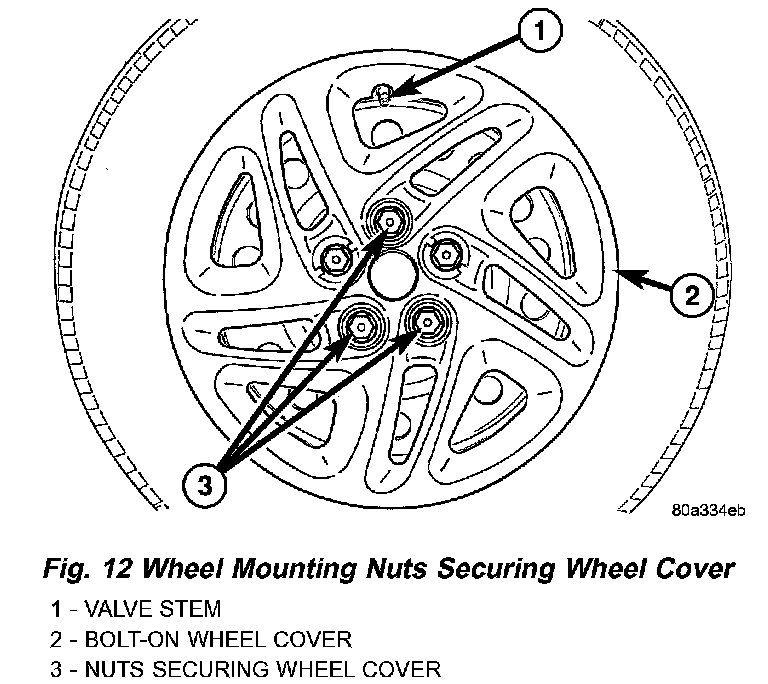 1

2

3

80a334eb

Fig. 12 Wheel Mounting Nuts Securing Wheel Cover

1 - VALVE STEM
2 - BOLT-ON WHEEL COVER
3 - NUTS SECURING WHEEL COVER