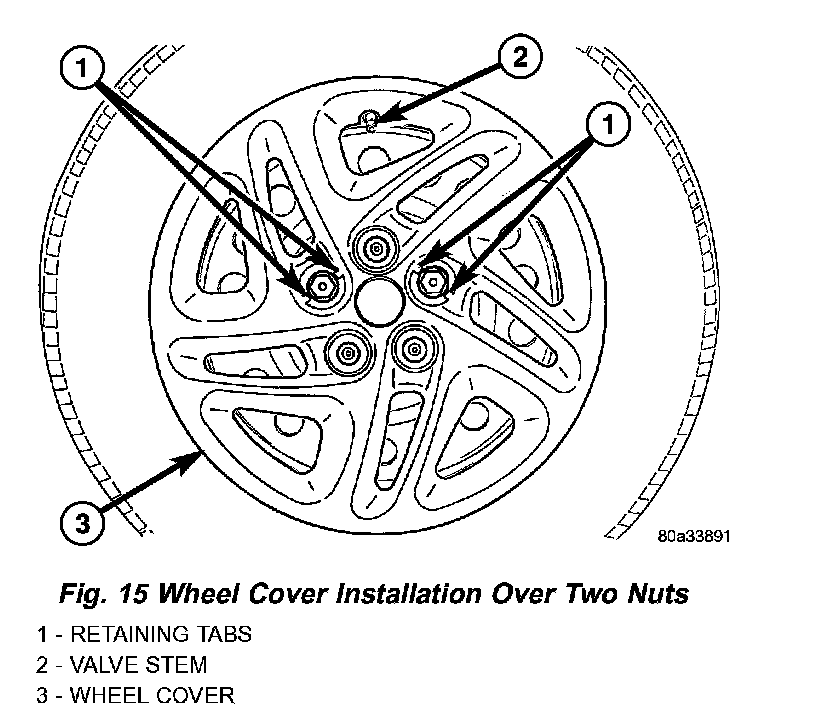 1

2

1

3

80a33891

Fig. 15 Wheel Cover Installation Over Two Nuts

1 - RETAINING TABS
2 - VALVE STEM
3 - WHEEL COVER