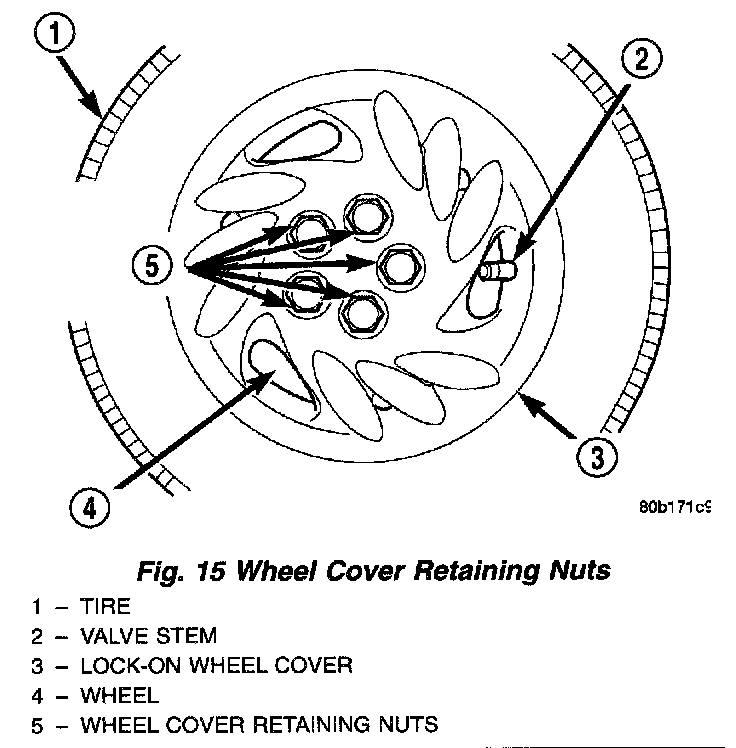 1

2

5

3

4

80b171c9

Fig. 15 Wheel Cover Retaining Nuts

1 – TIRE
2 – VALVE STEM
3 – LOCK-ON WHEEL COVER
4 – WHEEL
5 – WHEEL COVER RETAINING NUTS