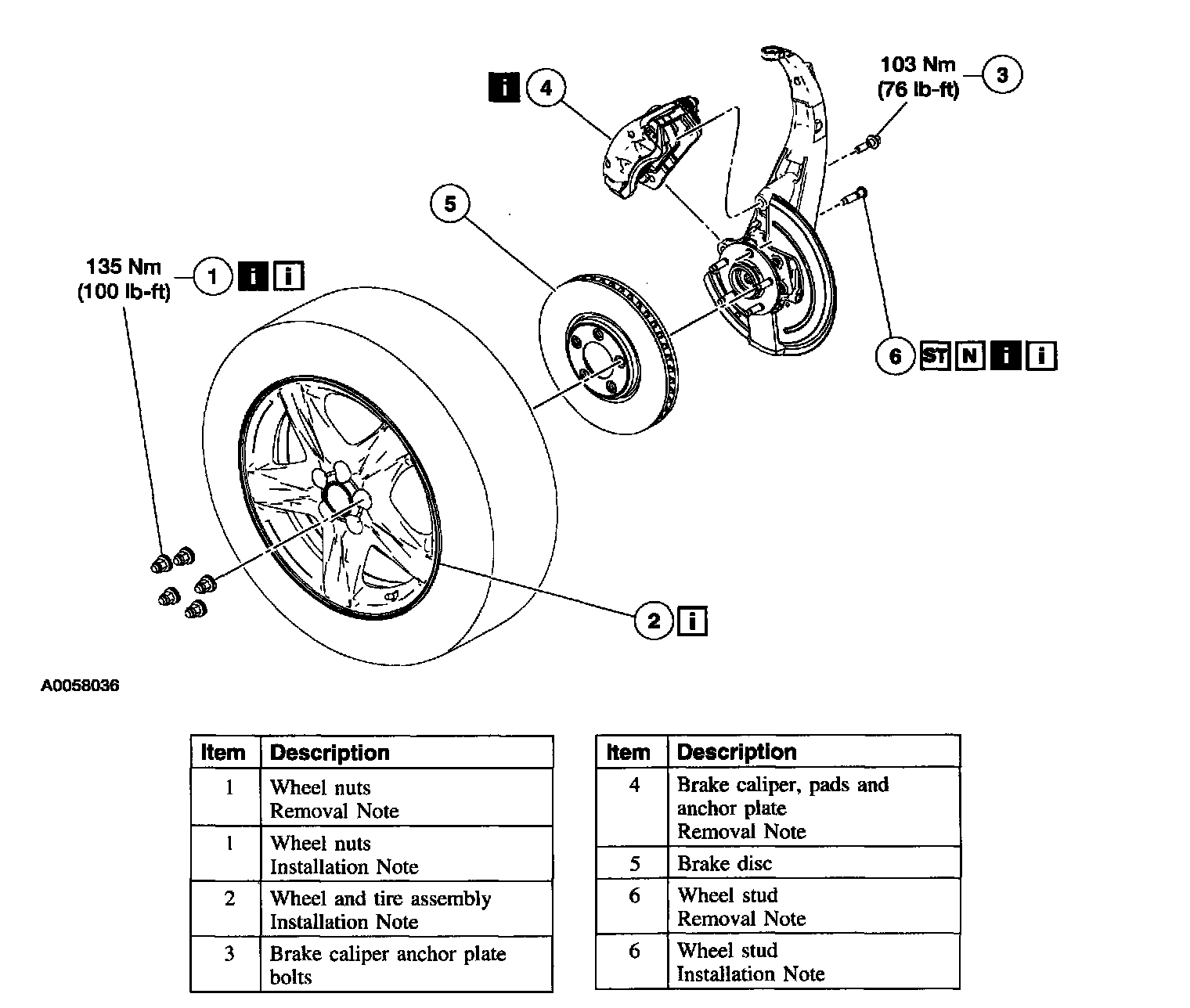 i 4

103 Nm (76 lb-ft) 3

5

135 Nm (100 lb-ft) 1 i i

6 ST N i i

2 i

A0058036

| Item | Description |
|---|---|
| 1 | Wheel nuts Removal Note |
| 1 | Wheel nuts Installation Note |
| 2 | Wheel and tire assembly Installation Note |
| 3 | Brake caliper anchor plate bolts |

| Item | Description |
|---|---|
| 4 | Brake caliper, pads and anchor plate Removal Note |
| 5 | Brake disc |
| 6 | Wheel stud Removal Note |
| 6 | Wheel stud Installation Note |