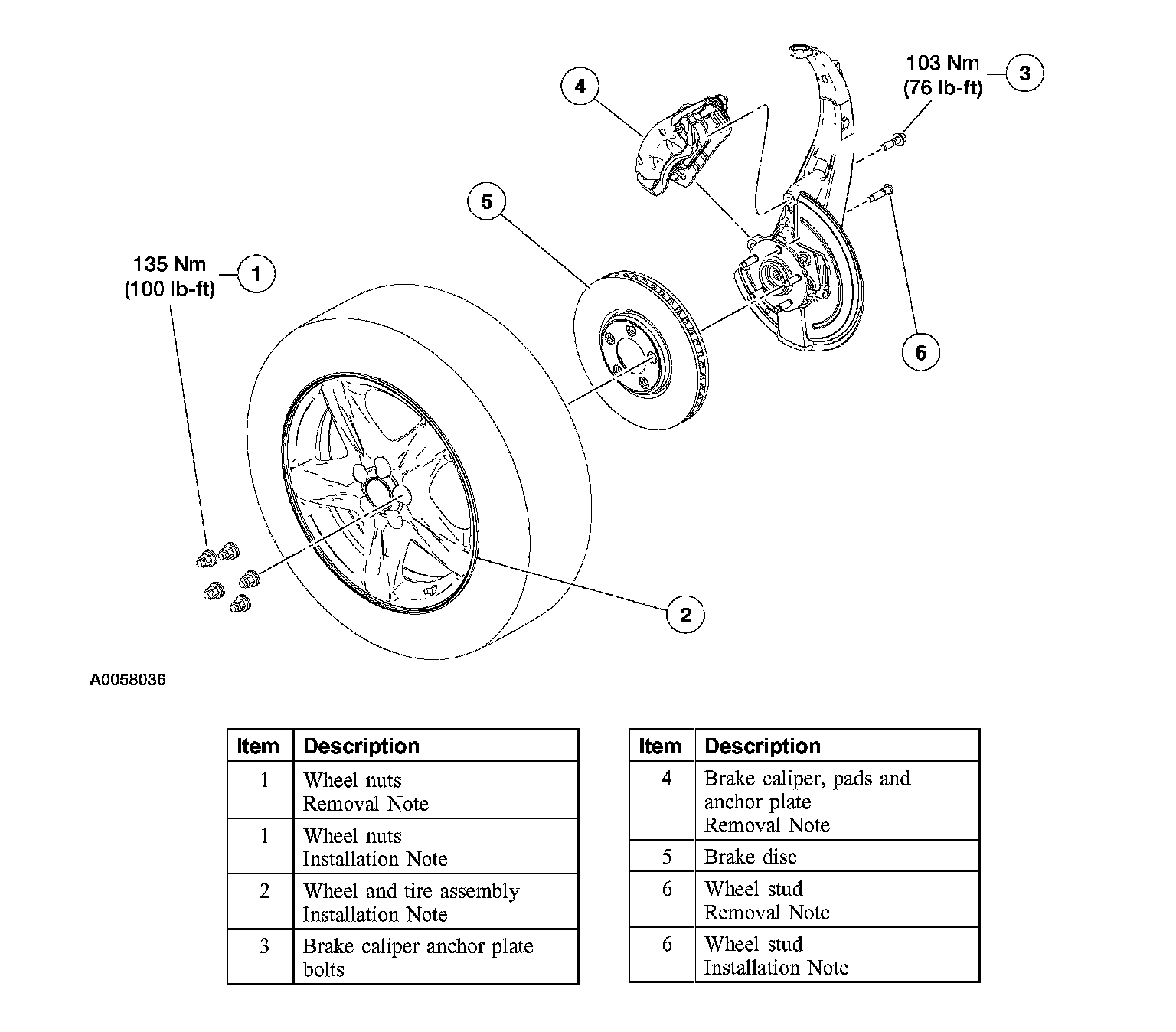 4

103 Nm
(76 lb-ft)

3

5

135 Nm
(100 lb-ft)

1

6

2

A0058036

| Item | Description |
|---|---|
| 1 | Wheel nuts Removal Note |
| 1 | Wheel nuts Installation Note |
| 2 | Wheel and tire assembly Installation Note |
| 3 | Brake caliper anchor plate bolts |

| Item | Description |
|---|---|
| 4 | Brake caliper, pads and anchor plate Removal Note |
| 5 | Brake disc |
| 6 | Wheel stud Removal Note |
| 6 | Wheel stud Installation Note |