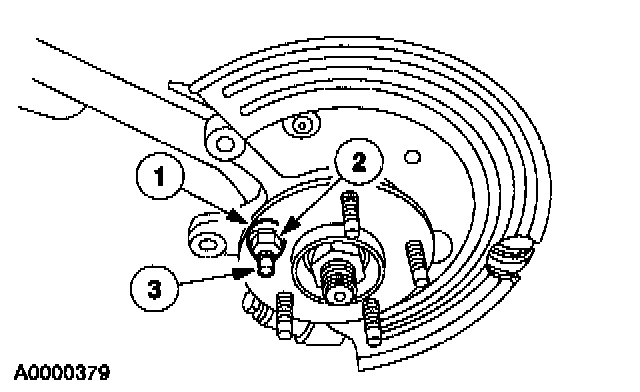 1
2
3
A0000379