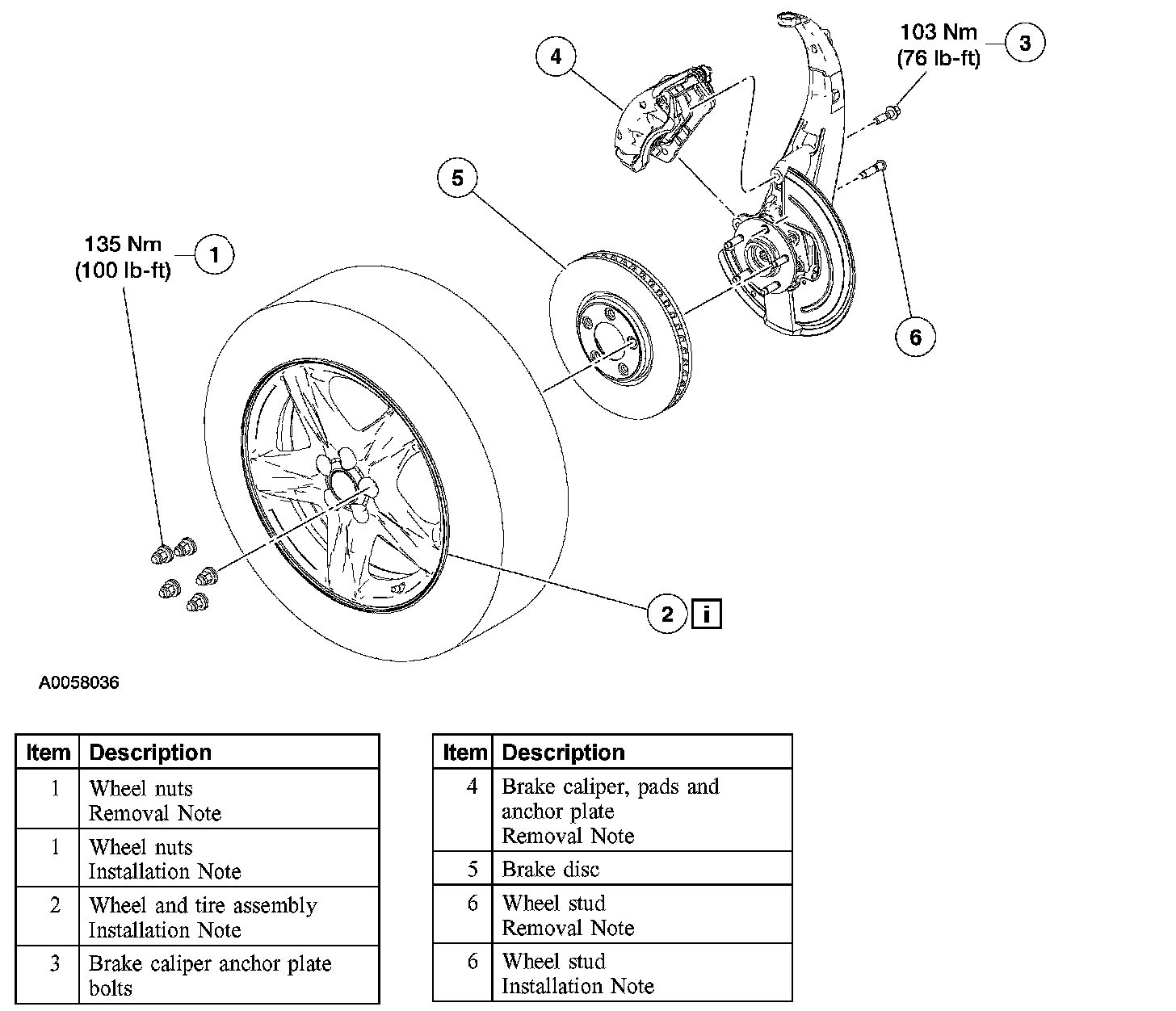 103 Nm
(76 lb-ft)
3

4

5

135 Nm
(100 lb-ft)
1

6

2 i

A0058036

| Item | Description |
|---|---|
| 1 | Wheel nuts Removal Note |
| 1 | Wheel nuts Installation Note |
| 2 | Wheel and tire assembly Installation Note |
| 3 | Brake caliper anchor plate bolts |

| Item | Description |
|---|---|
| 4 | Brake caliper, pads and anchor plate Removal Note |
| 5 | Brake disc |
| 6 | Wheel stud Removal Note |
| 6 | Wheel stud Installation Note |