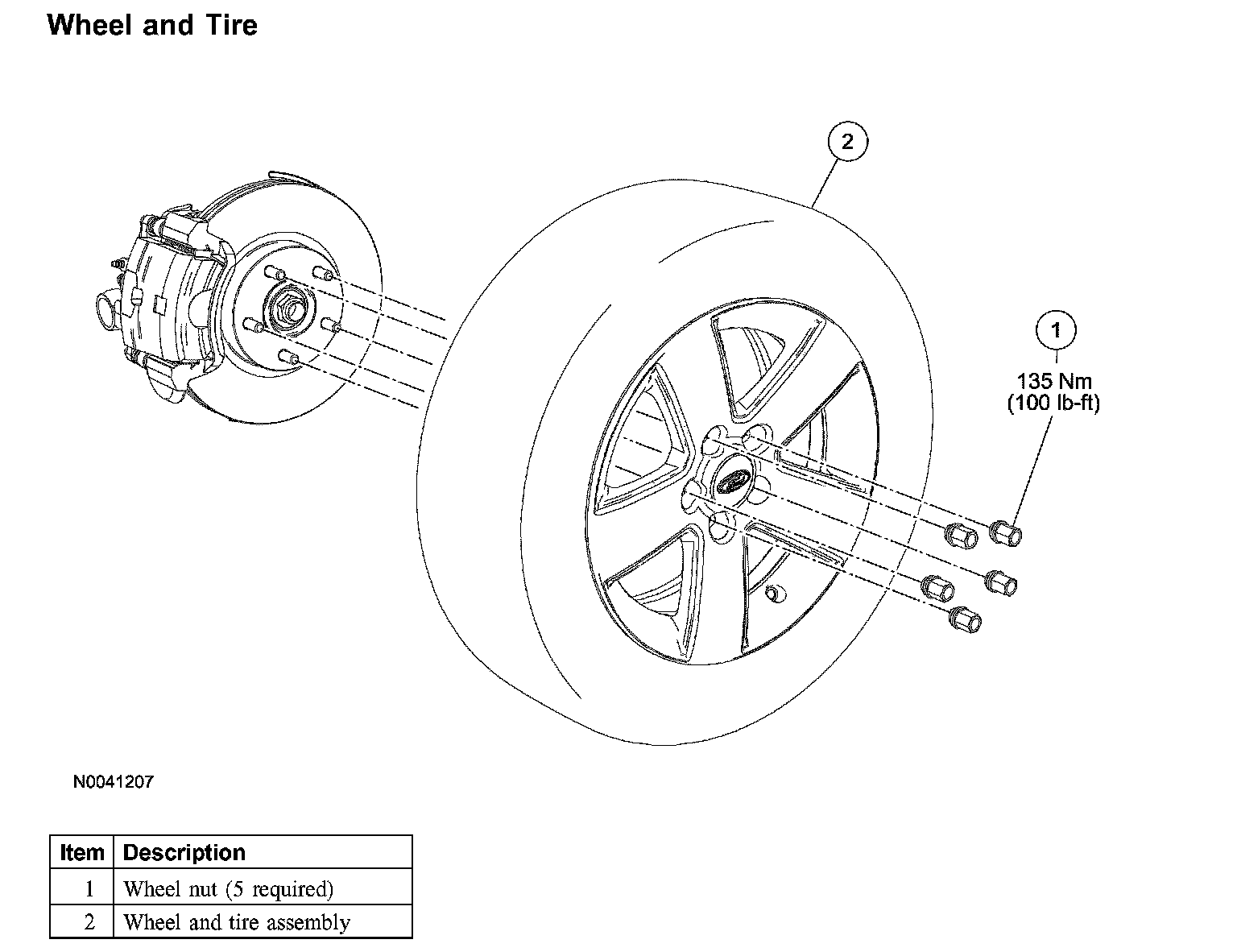 Wheel and Tire

2

1

135 Nm
(100 lb-ft)

N0041207

| Item | Description |
|---|---|
| 1 | Wheel nut (5 required) |
| 2 | Wheel and tire assembly |