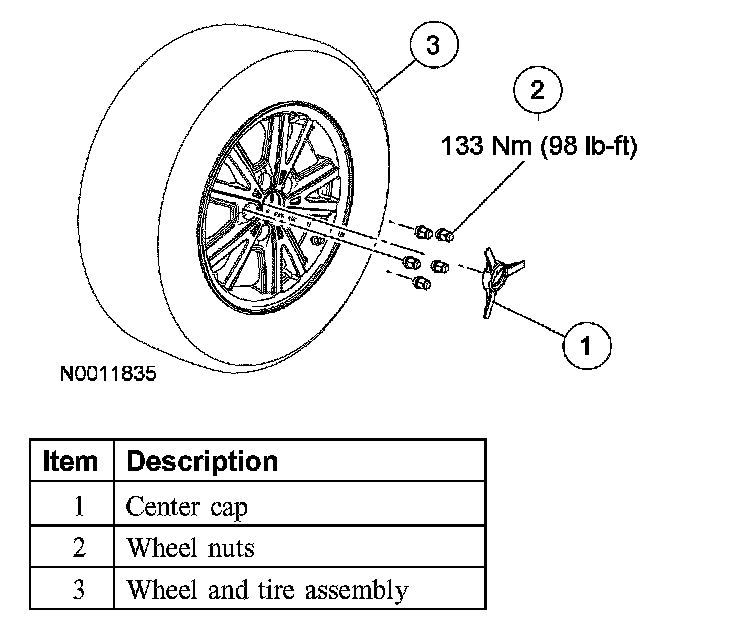 3

2

133 Nm (98 lb-ft)

1

N0011835

| Item | Description |
|---|---|
| 1 | Center cap |
| 2 | Wheel nuts |
| 3 | Wheel and tire assembly |