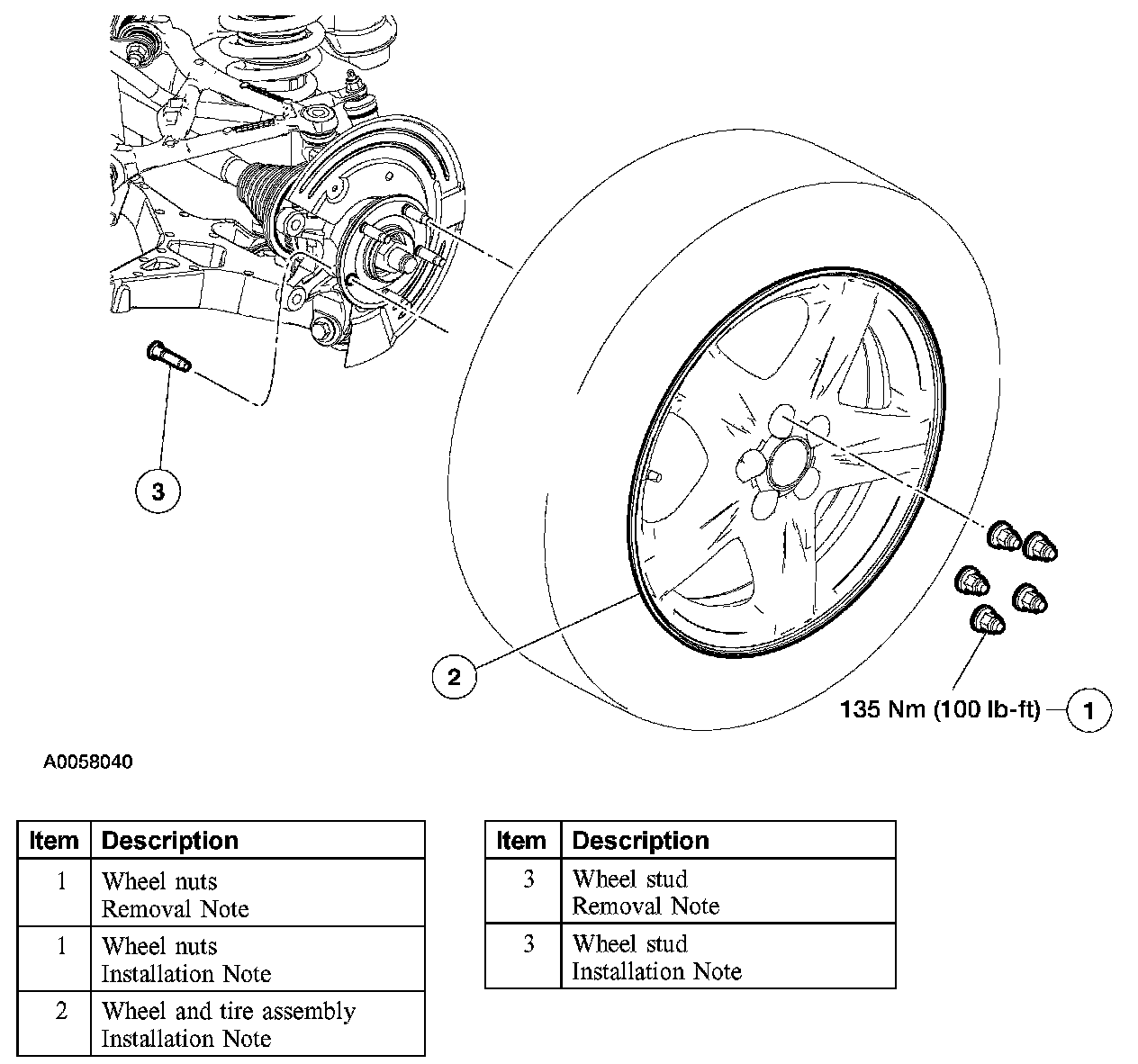 3

2

135 Nm (100 lb-ft) 1

A0058040

| Item | Description |
|---|---|
| 1 | Wheel nuts Removal Note |
| 1 | Wheel nuts Installation Note |
| 2 | Wheel and tire assembly Installation Note |

| Item | Description |
|---|---|
| 3 | Wheel stud Removal Note |
| 3 | Wheel stud Installation Note |