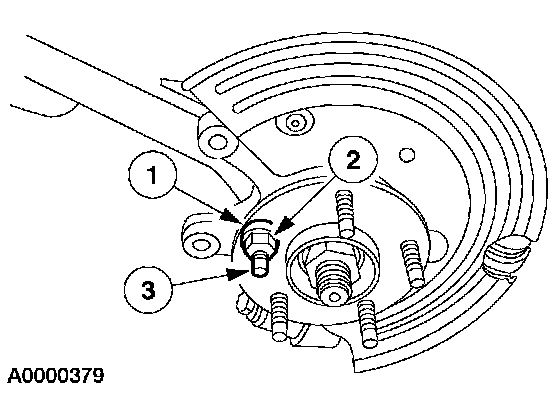 1
2
3
A0000379