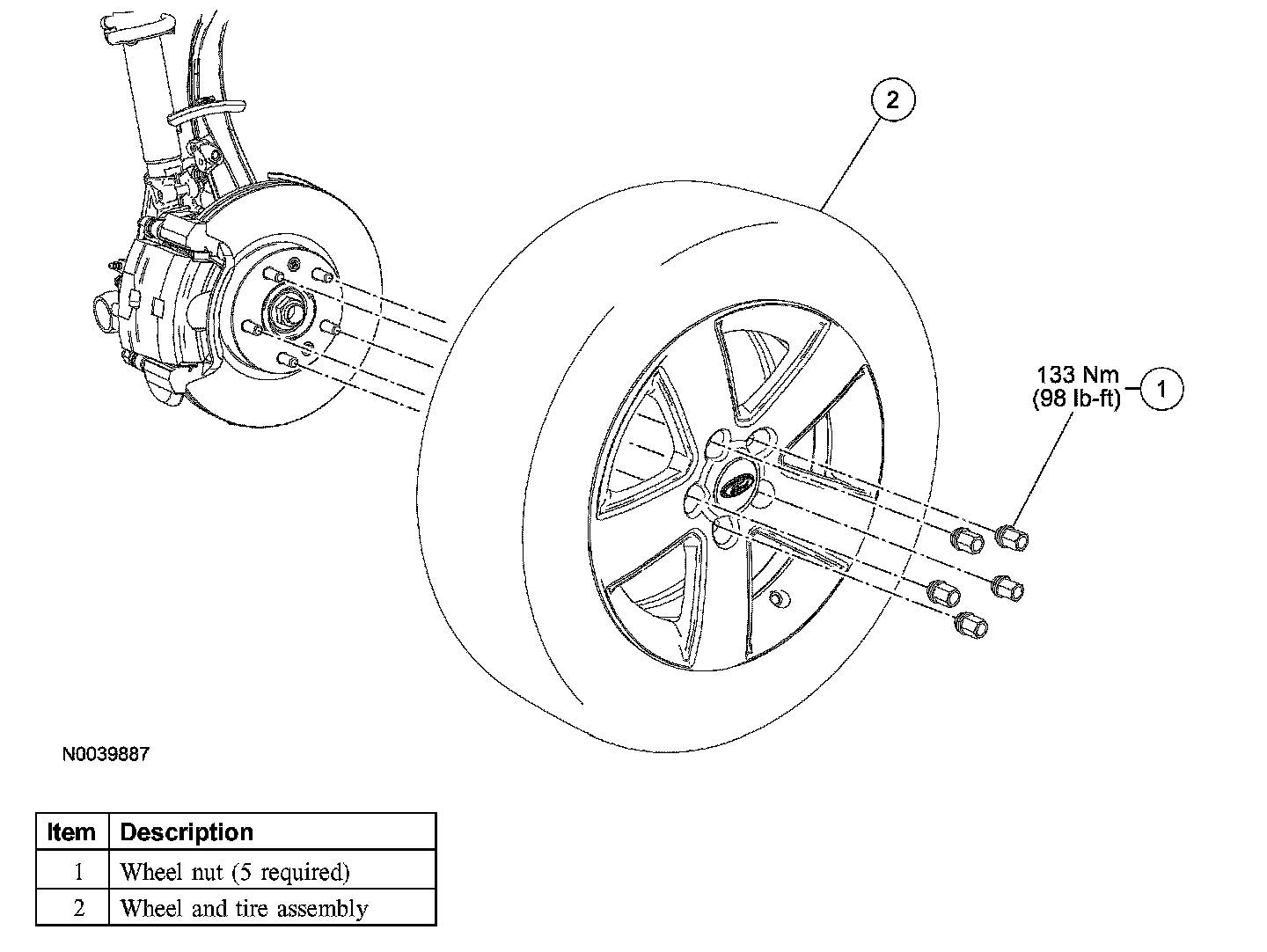 2

133 Nm
(98 lb-ft)

1

N0039887

| Item | Description |
|---|---|
| 1 | Wheel nut (5 required) |
| 2 | Wheel and tire assembly |