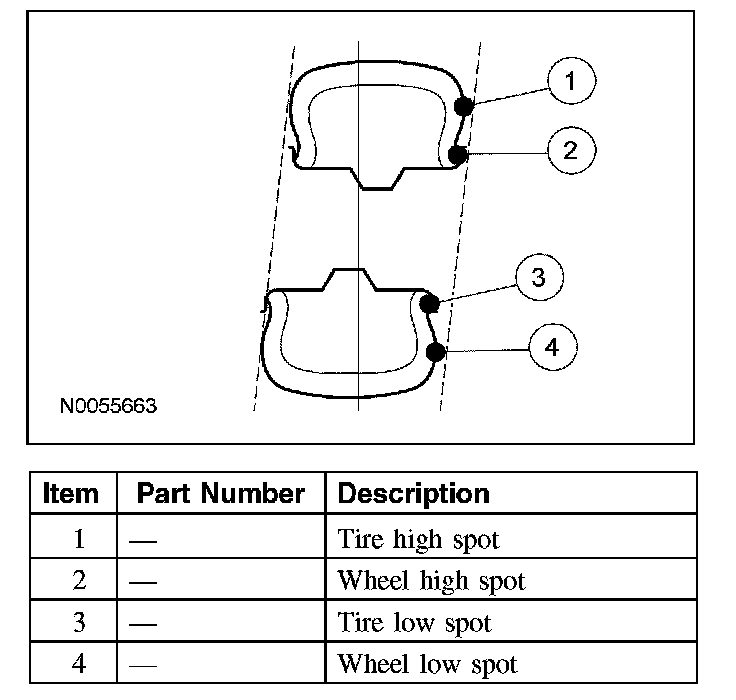 1
2
3
4
N0055663

| Item | Part Number | Description |
|---|---|---|
| 1 | — | Tire high spot |
| 2 | — | Wheel high spot |
| 3 | — | Tire low spot |
| 4 | — | Wheel low spot |