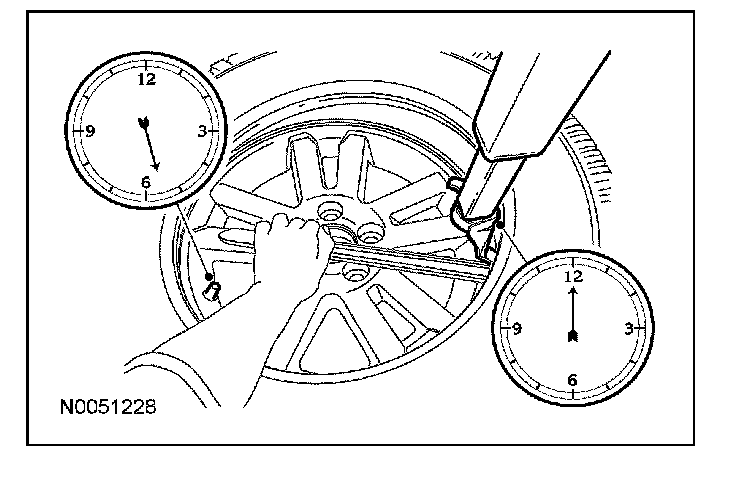 12
9
3
6

12
9
3
6

N0051228