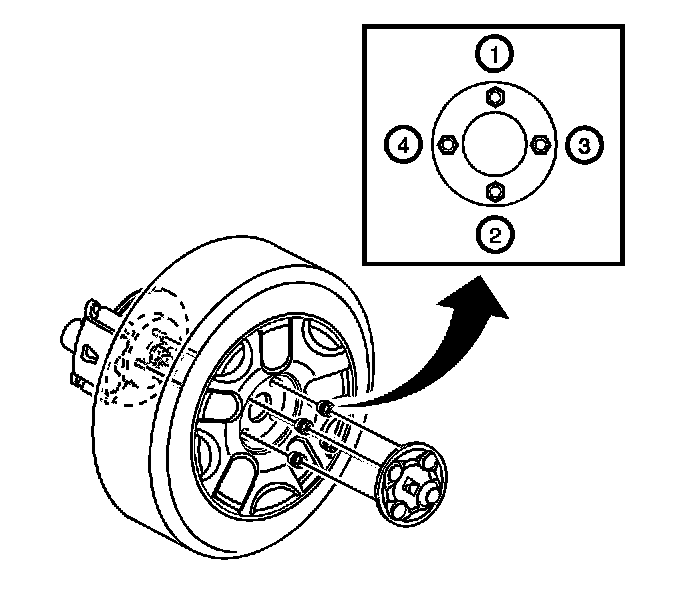 1
4
3
2