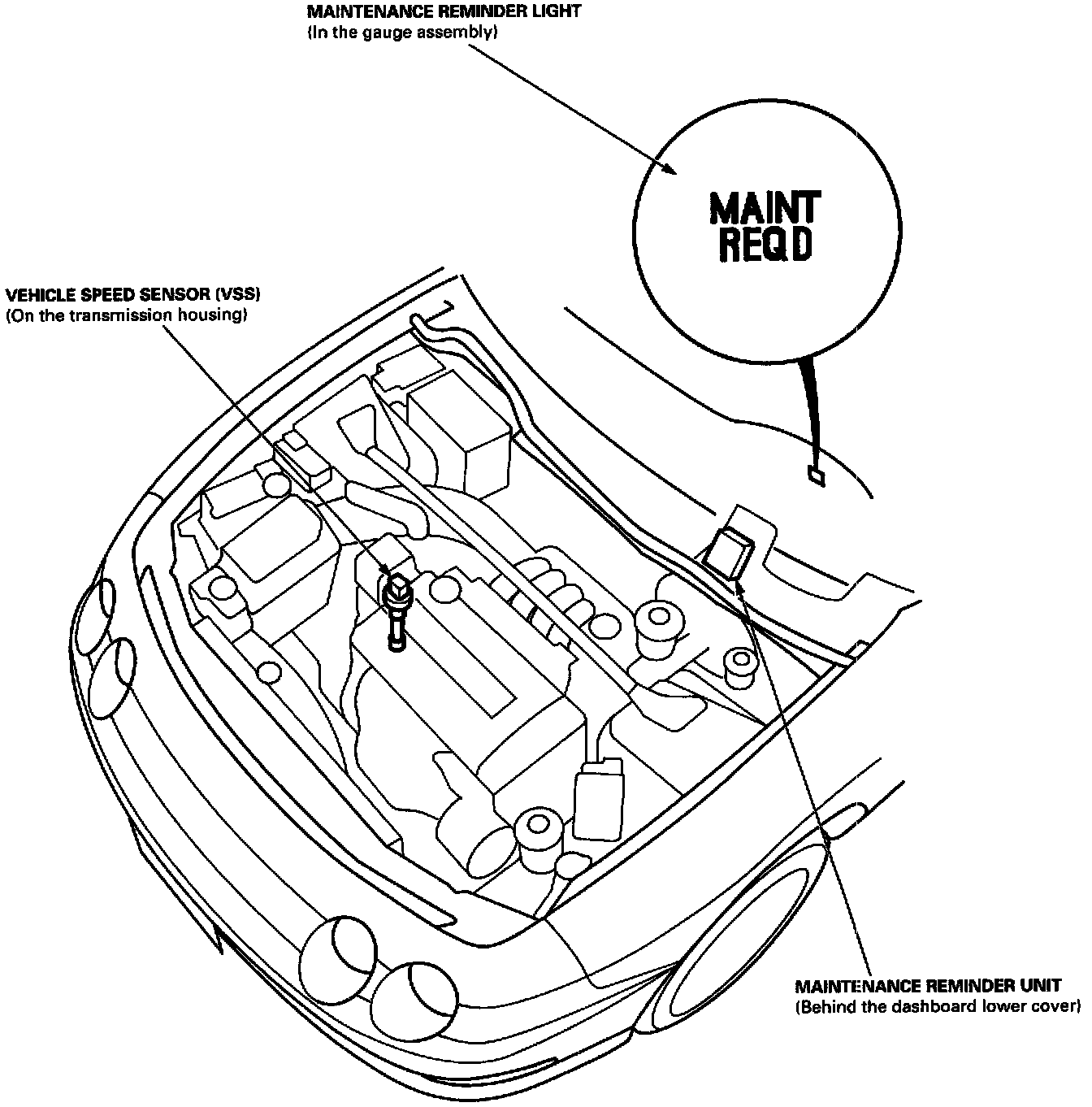 MAINTENANCE REMINDER LIGHT
(In the gauge assembly)

MAINT
REQD

VEHICLE SPEED SENSOR (VSS)
(On the transmission housing)

MAINTENANCE REMINDER UNIT
(Behind the dashboard lower cover)