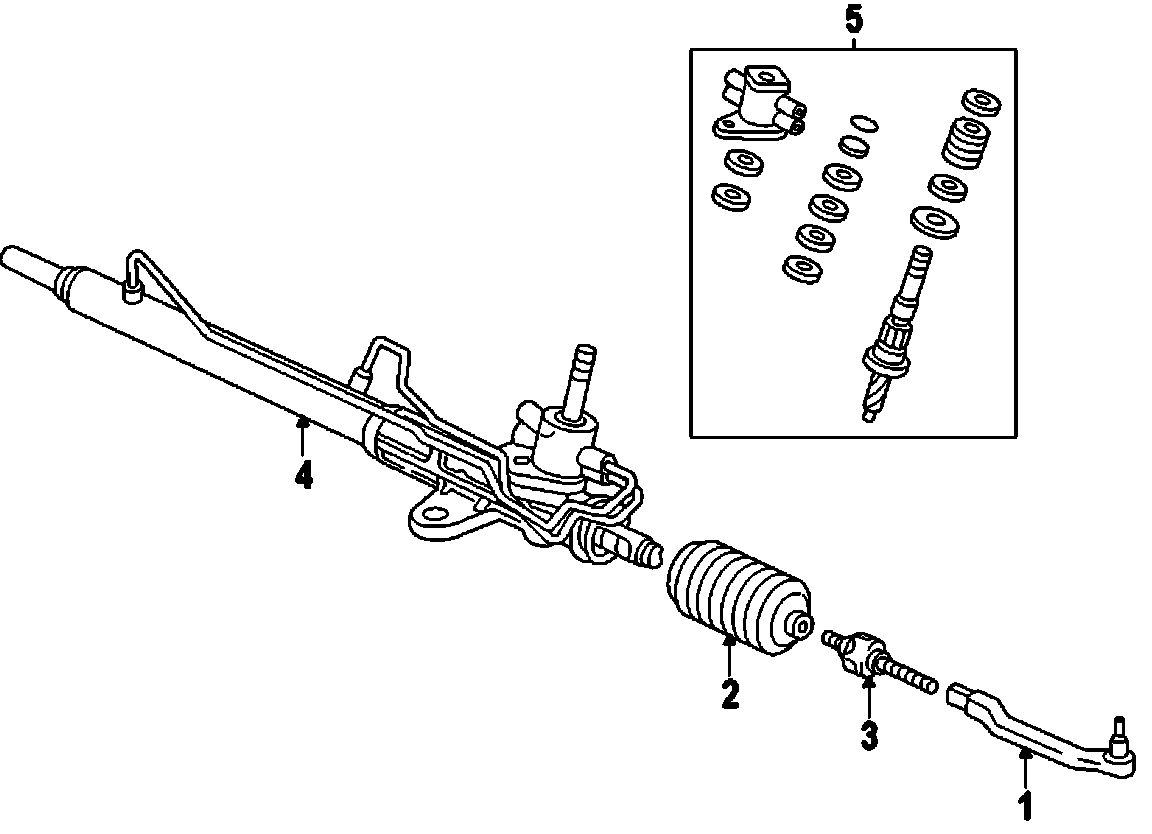 5
4
2
3
1