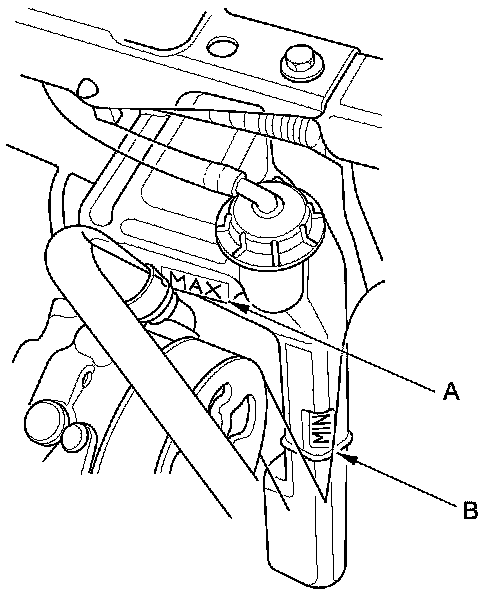 MAX
A
MIN
B