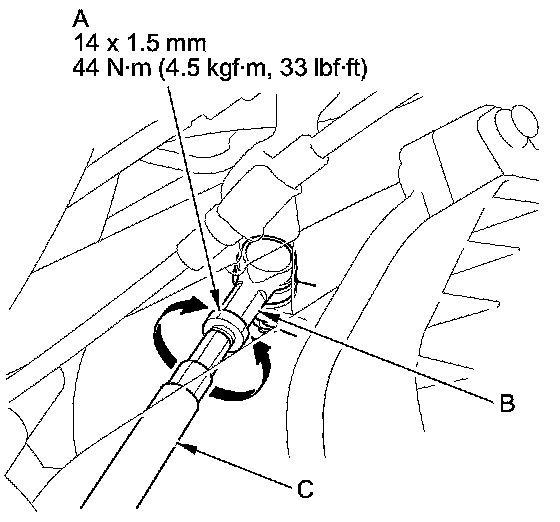 A
14 x 1.5 mm
44 N·m (4.5 kgf·m, 33 lbf·ft)

B

C