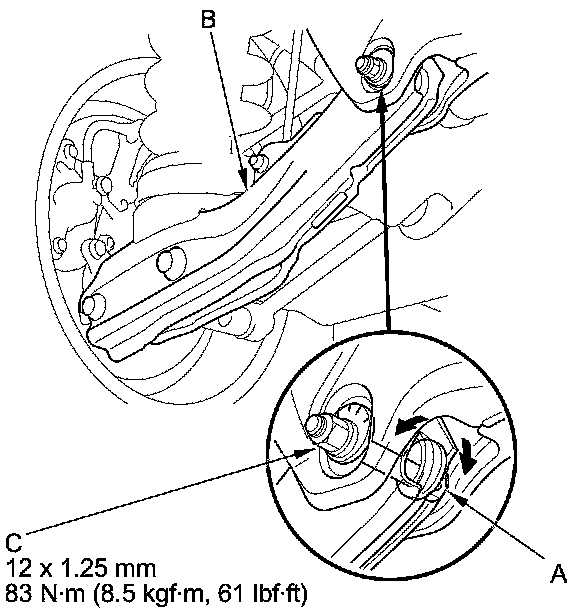 B

C
12 x 1.25 mm
83 N·m (8.5 kgf·m, 61 lbf·ft)

A