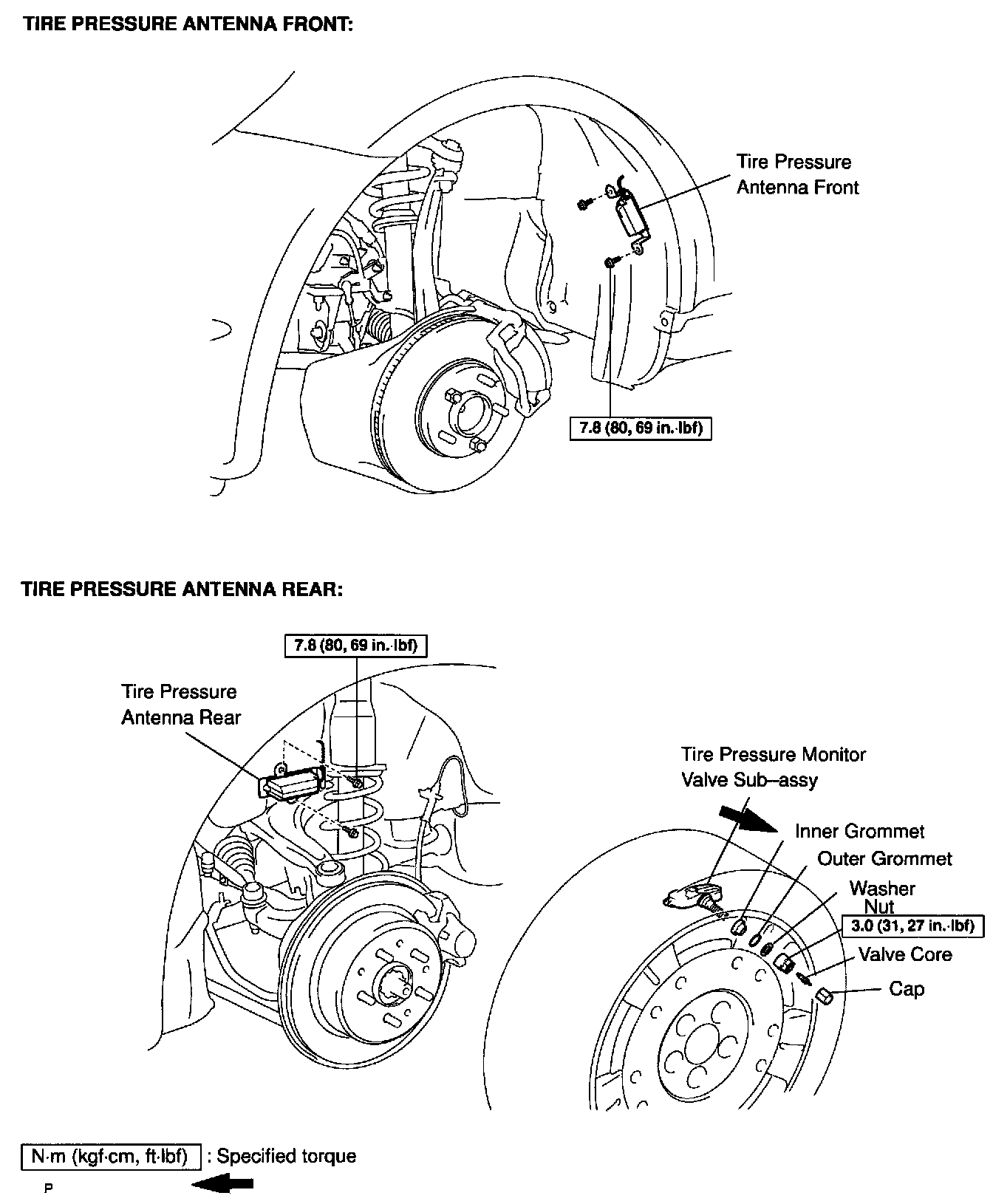 TIRE PRESSURE ANTENNA FRONT:

Tire Pressure Antenna Front

7.8 (80, 69 in.·lbf)

TIRE PRESSURE ANTENNA REAR:

7.8 (80, 69 in.·lbf)

Tire Pressure Antenna Rear

Tire Pressure Monitor Valve Sub–assy

Inner Grommet

Outer Grommet

Washer

Nut

3.0 (31, 27 in.·lbf)

Valve Core

Cap

N·m (kgf·cm, ft·lbf) : Specified torque

P