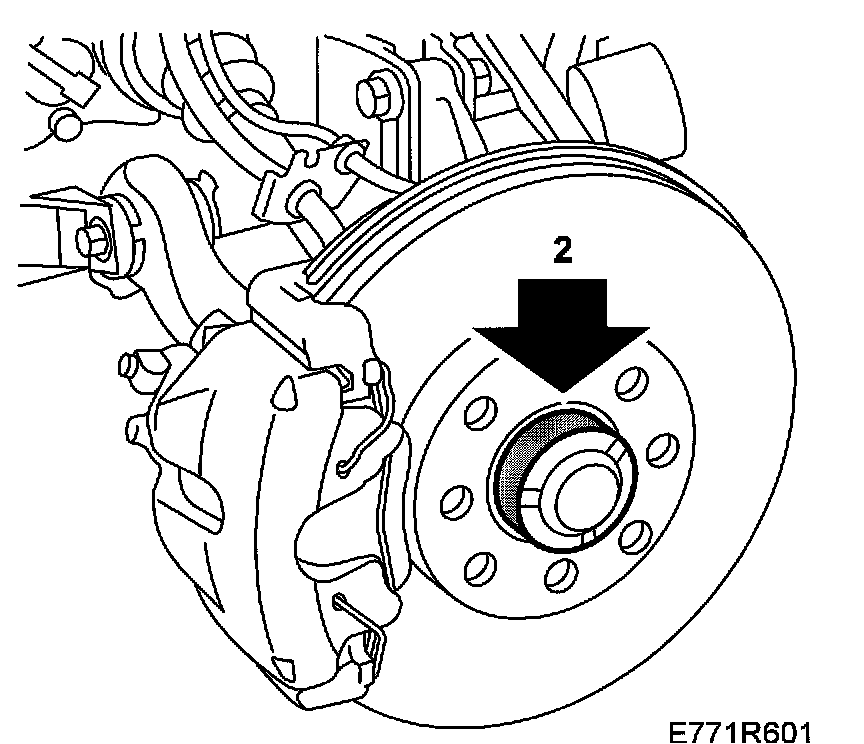 2

E771R601